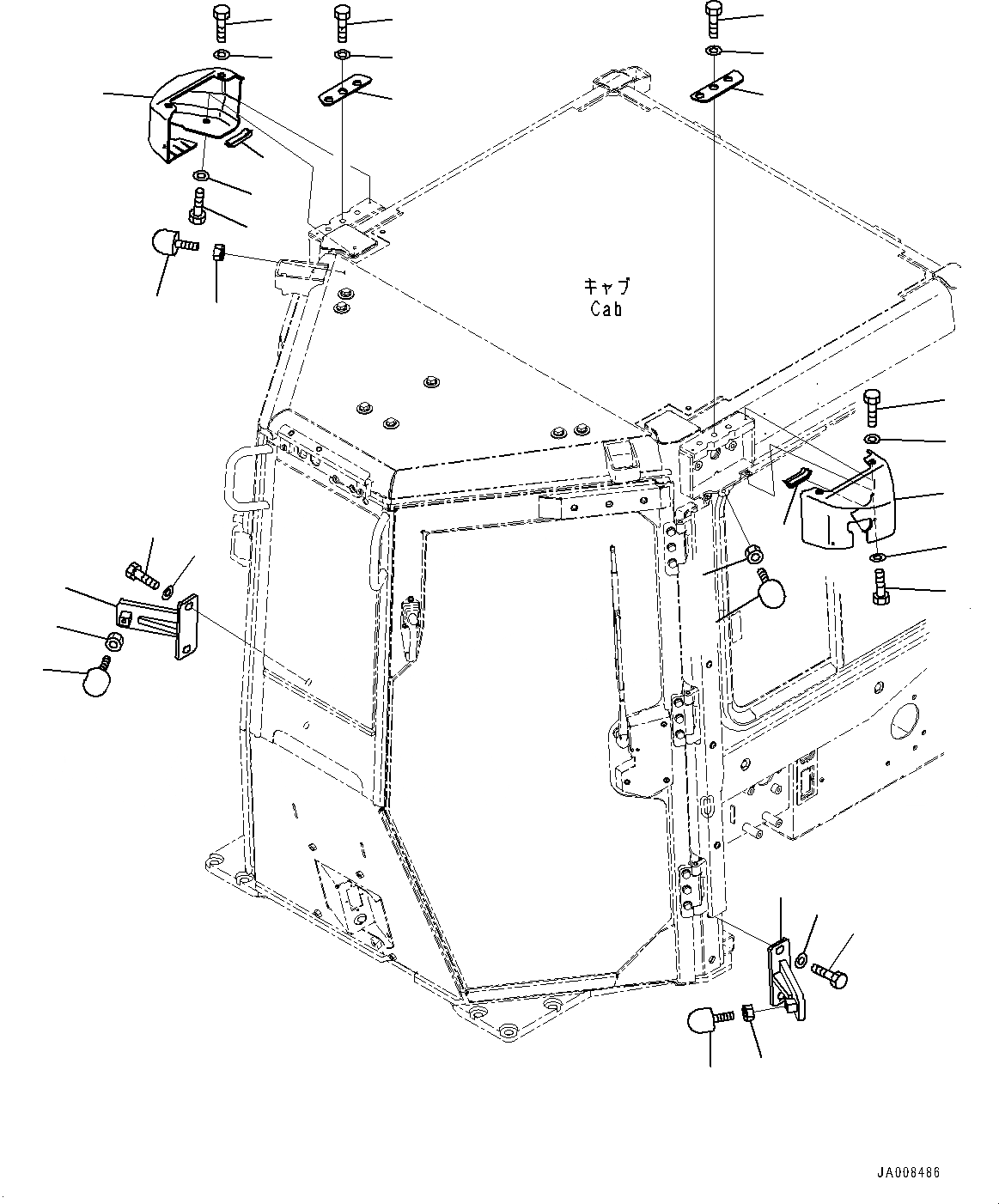 キャブ
Cab

JA008486