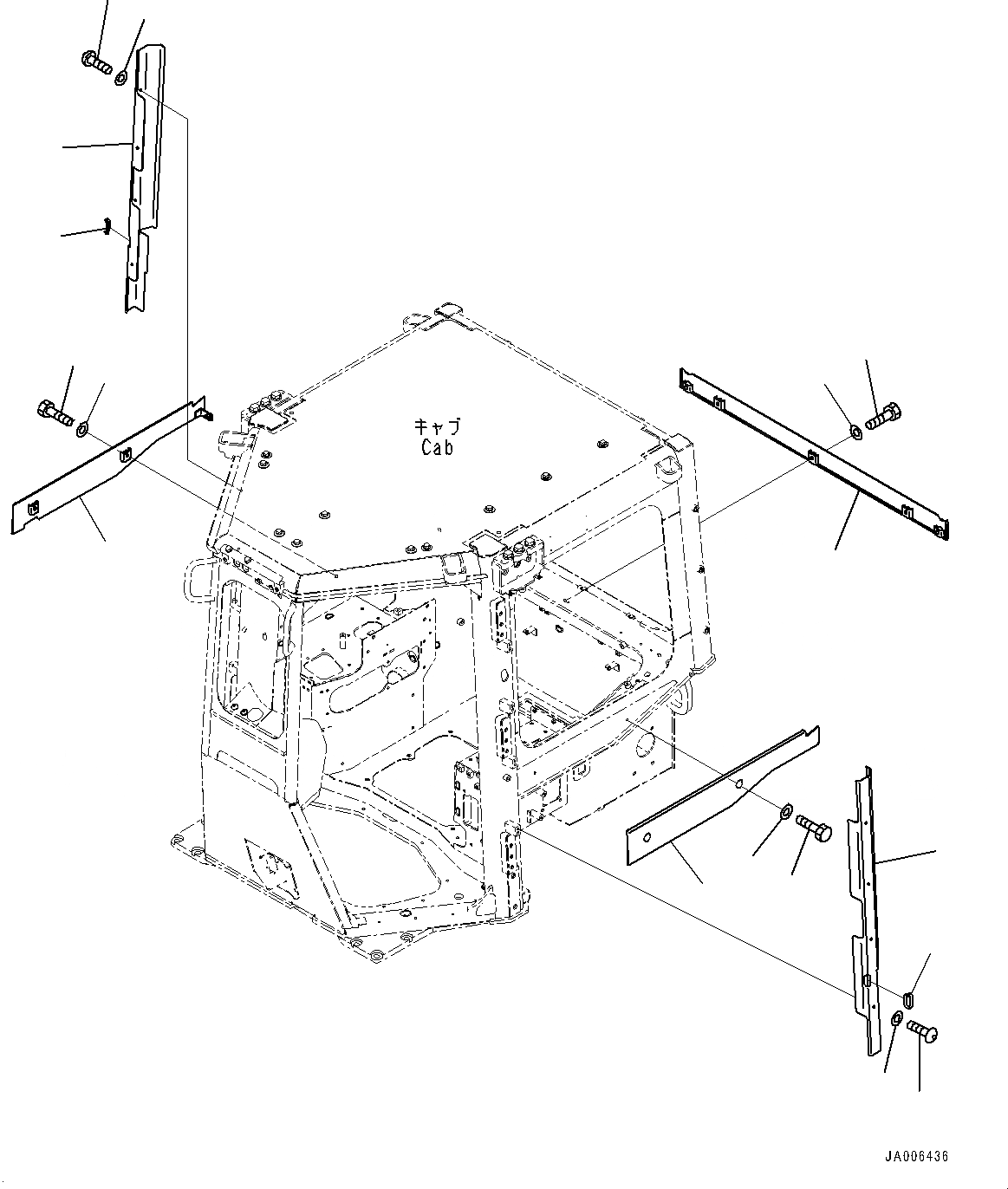 キャブ
Cab

JA006436