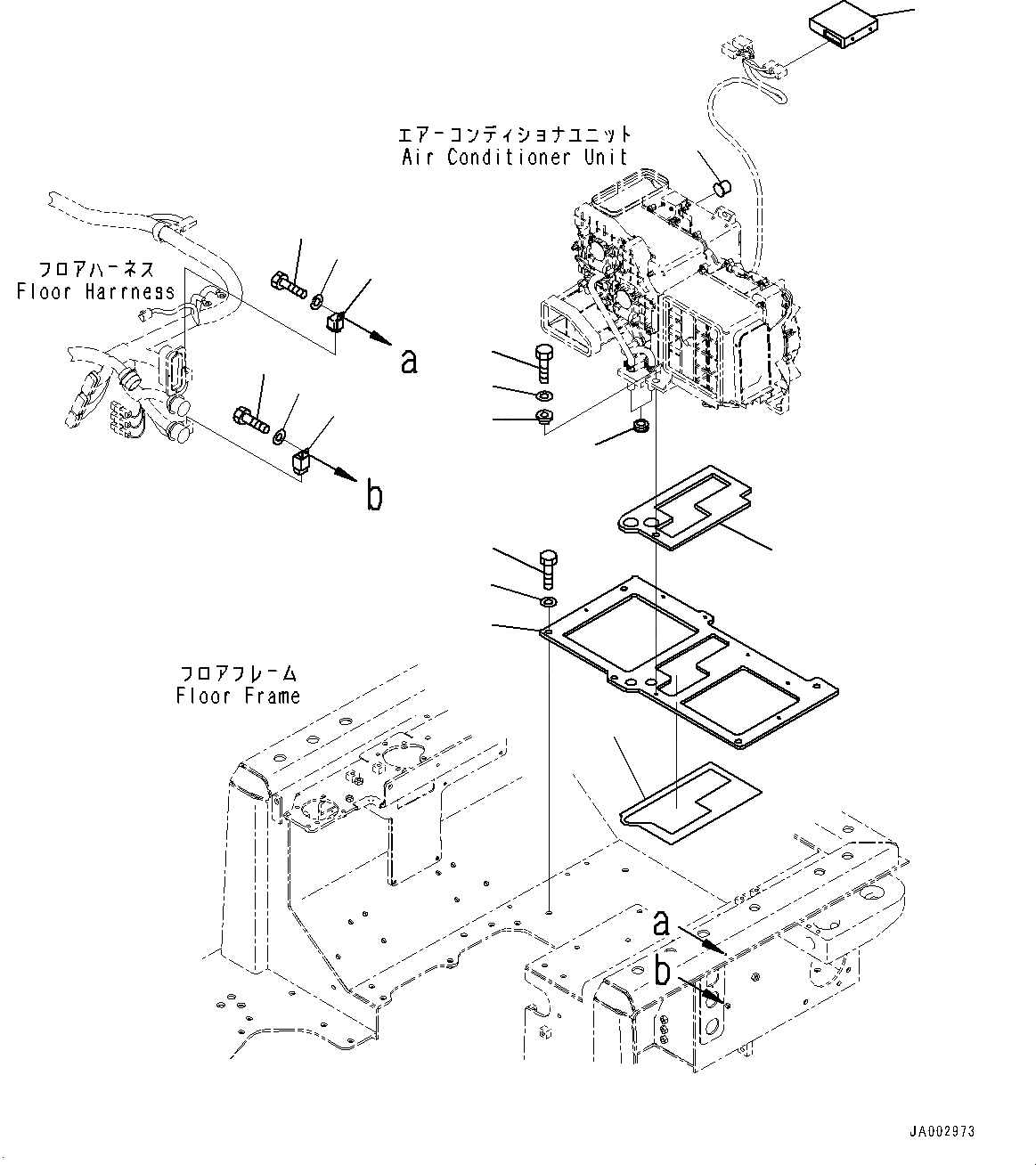 エアーコンディショナユニット
Air Conditioner Unit

フロアハーネス
Floor Harrness

a

b

フロアフレーム
Floor Frame

a

b

JA002973