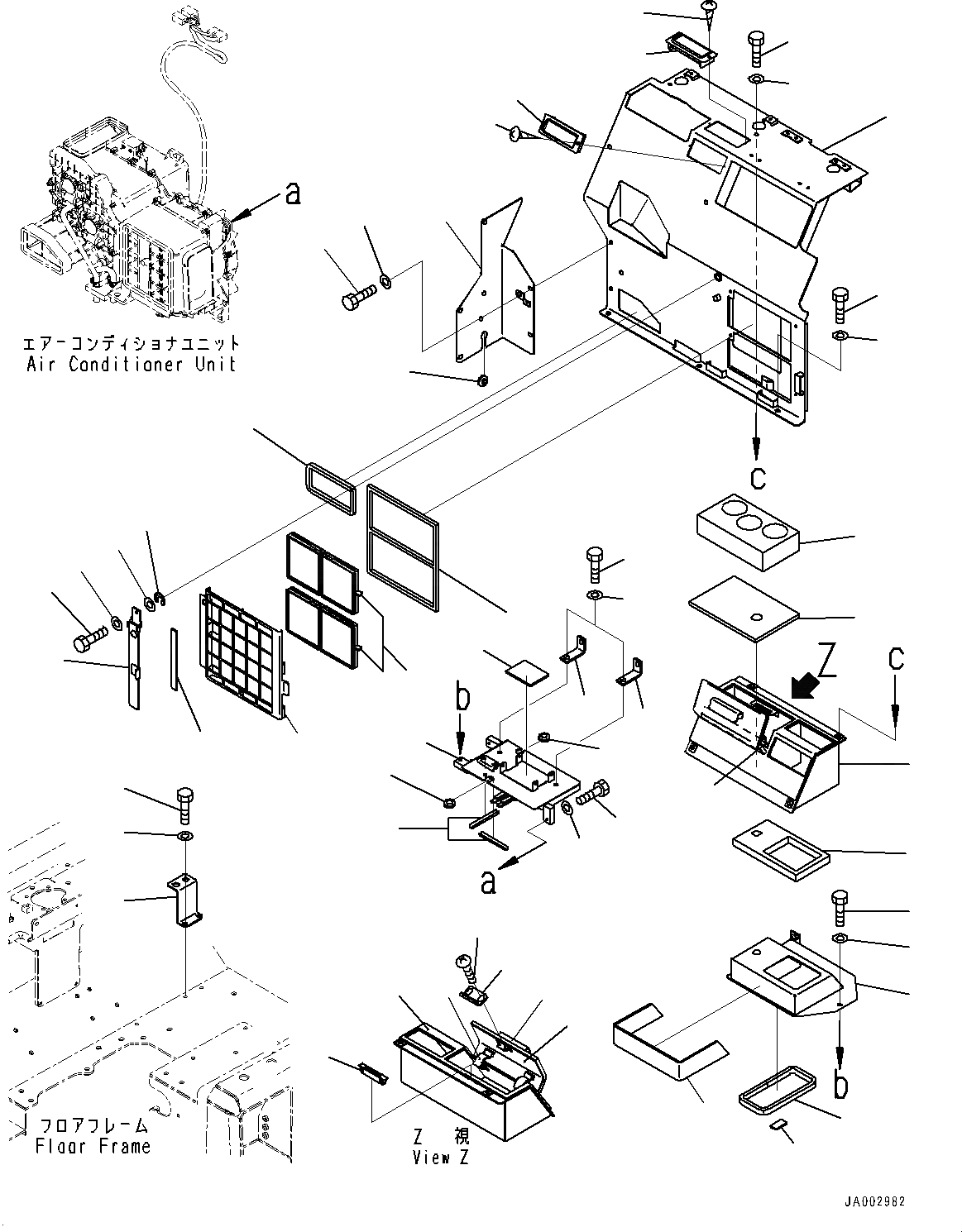 a

エアーコンディショナユニット
Air Conditioner Unit

c

Z

c

b

a

b

フロアフレーム
Floor Frame

Z 視
View Z

JA002982