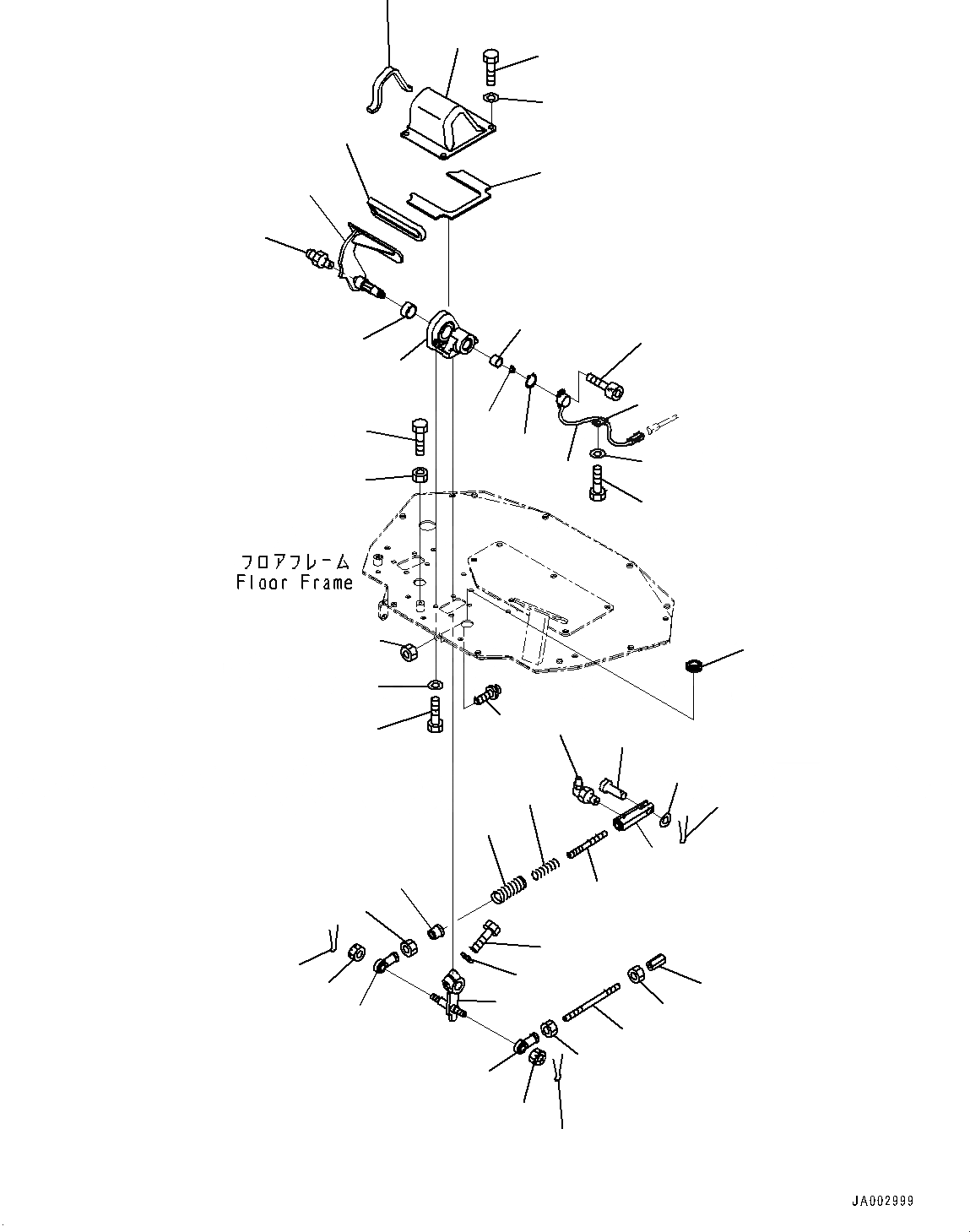 フロアフレーム
Floor Frame

JA002999