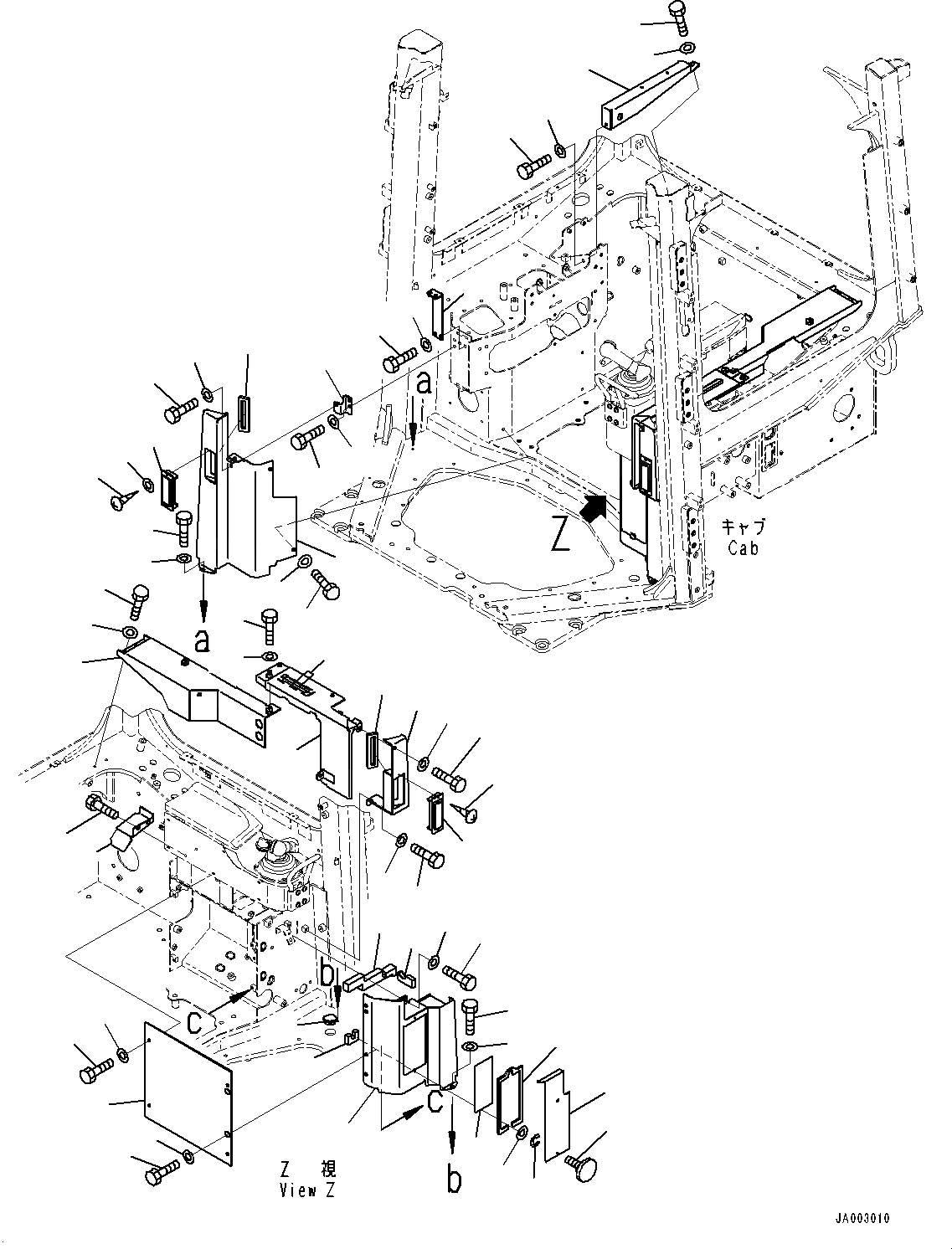 a
Z
キャブ
Cab
a
b
c
c
b
Z 視
View Z
JA003010