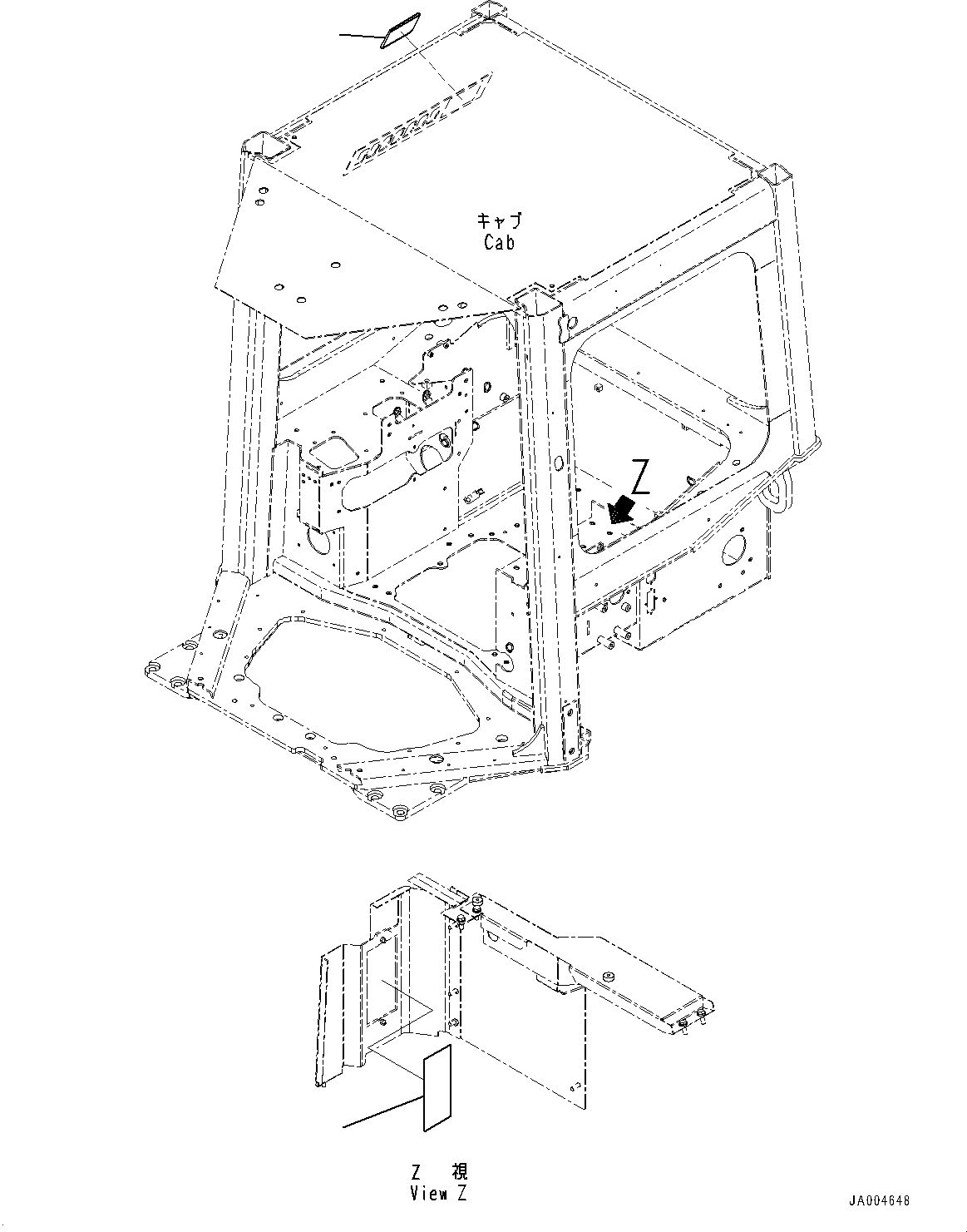 キャブ
Cab

Z

Z 視
View Z

JA004648