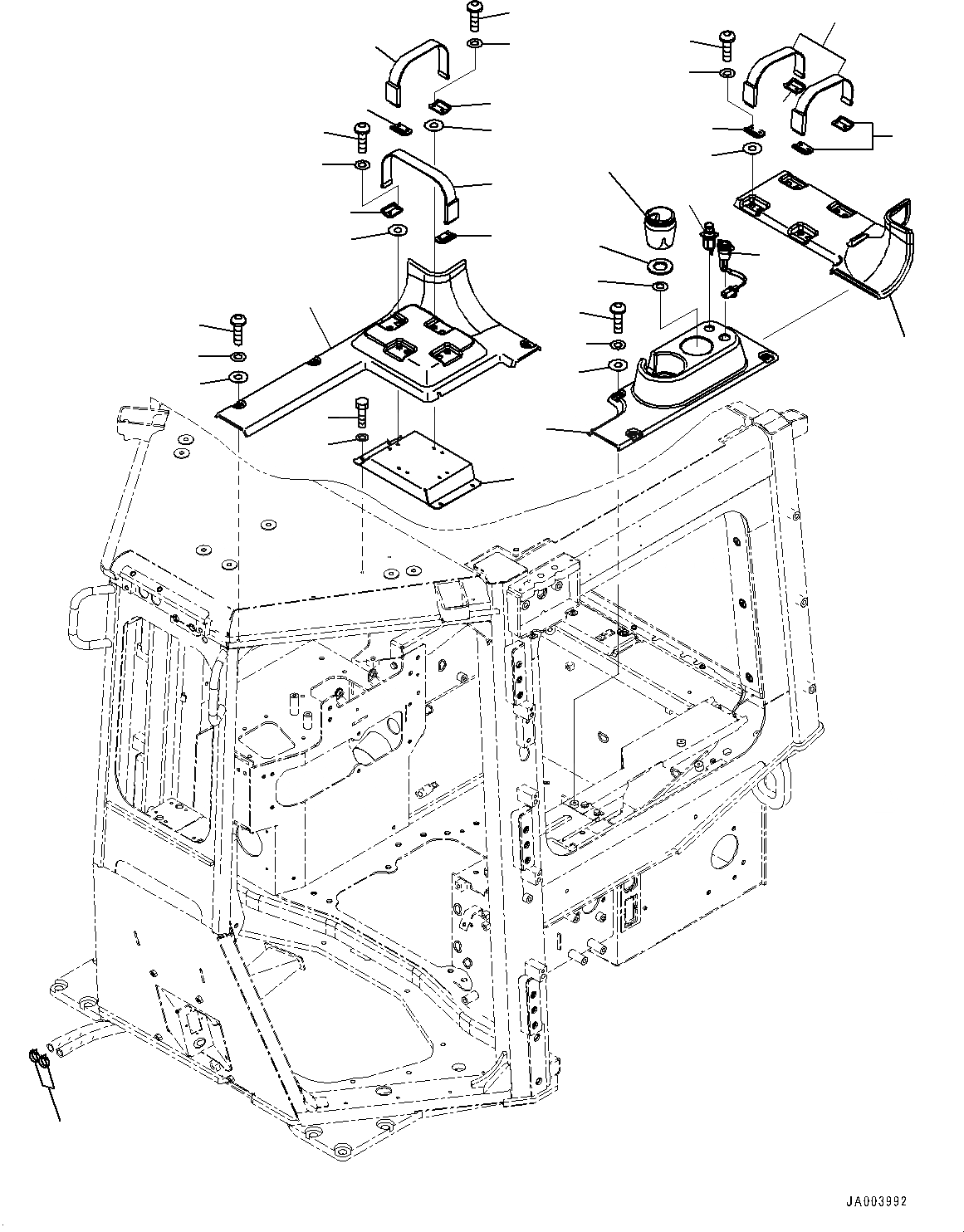 JA003992