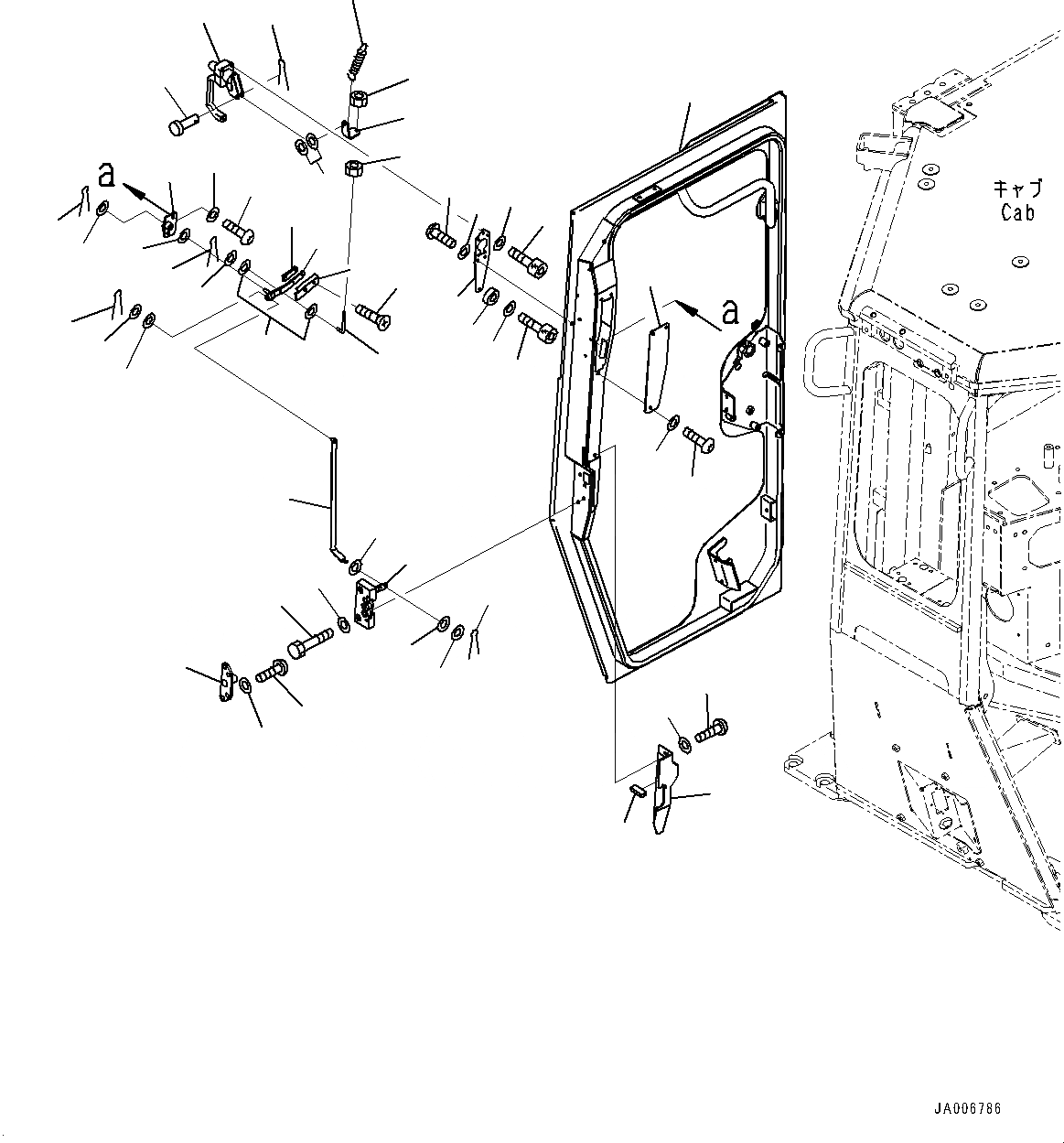 a

a

キャブ
Cab

JA006786