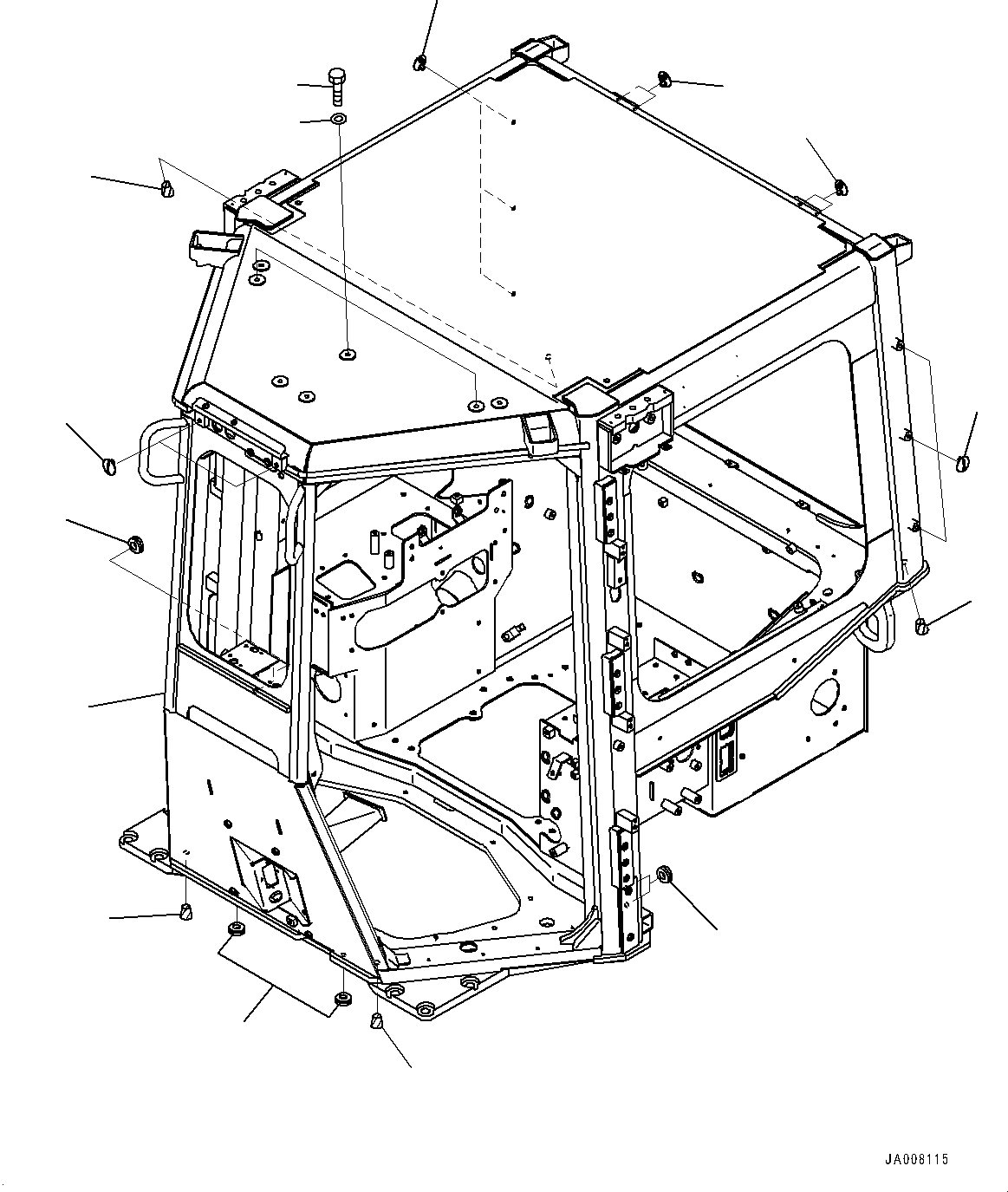 JA008115