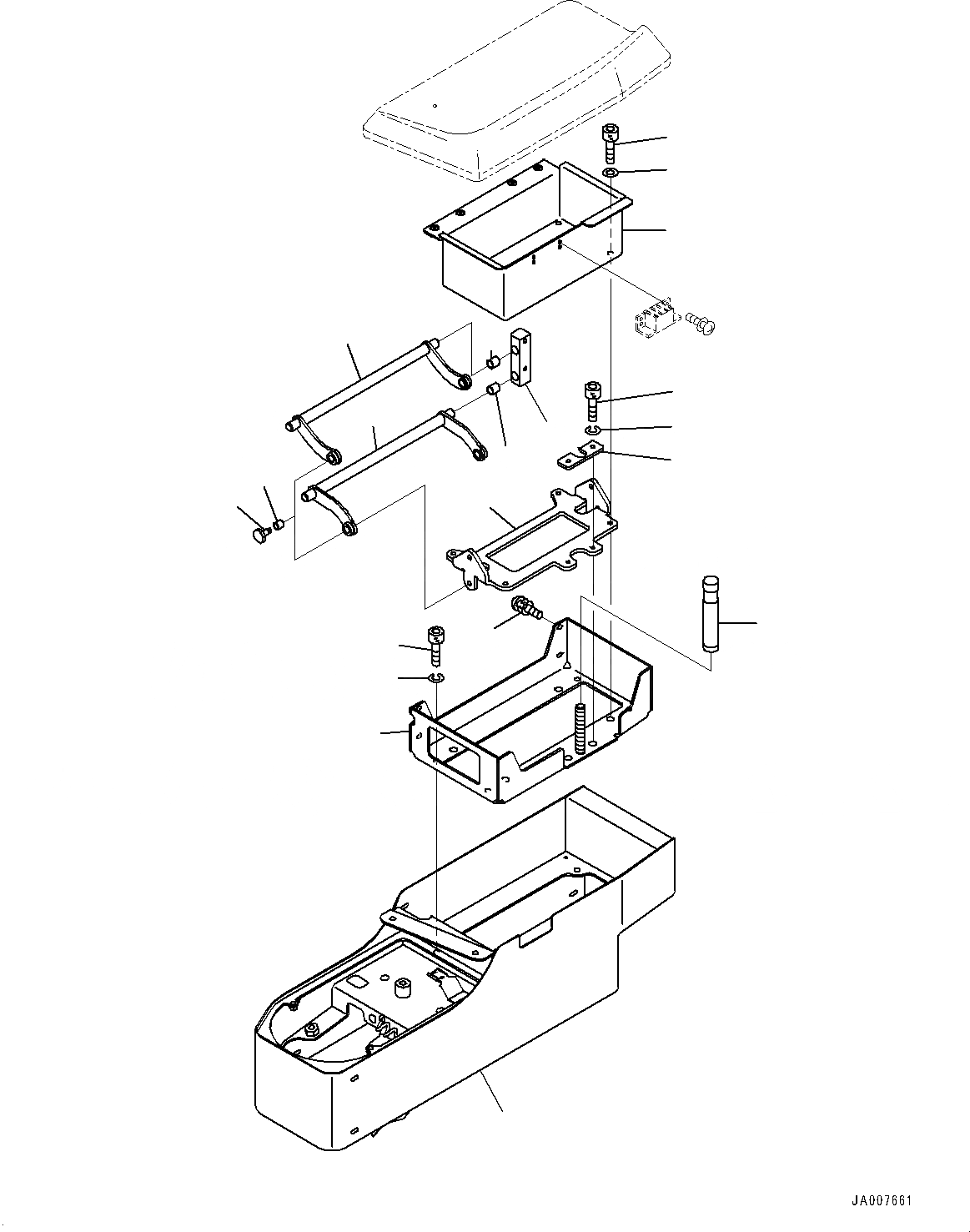 JA007661