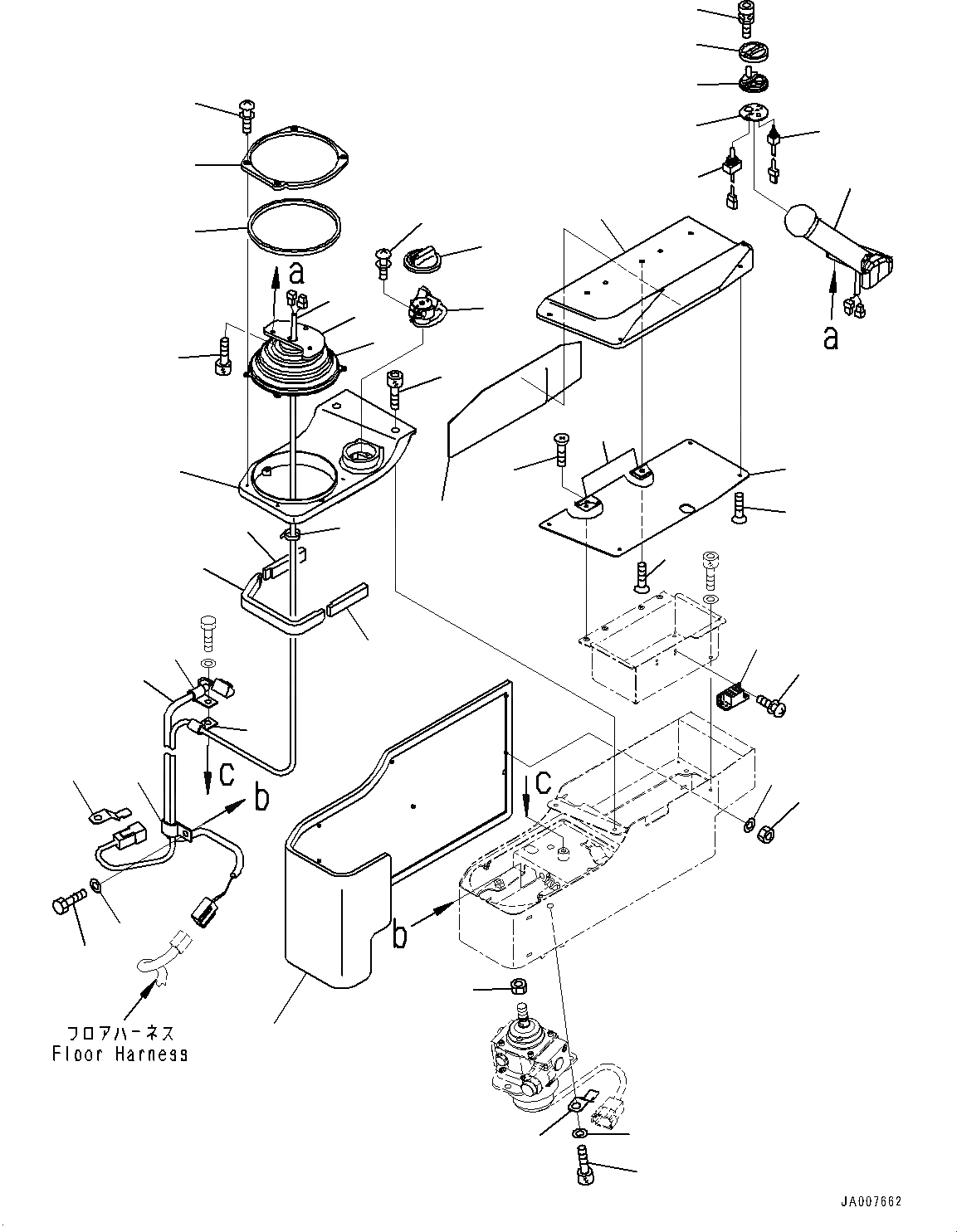 a
a
c
b
c
b
フロアハーネス
Floor Harness
JA007662