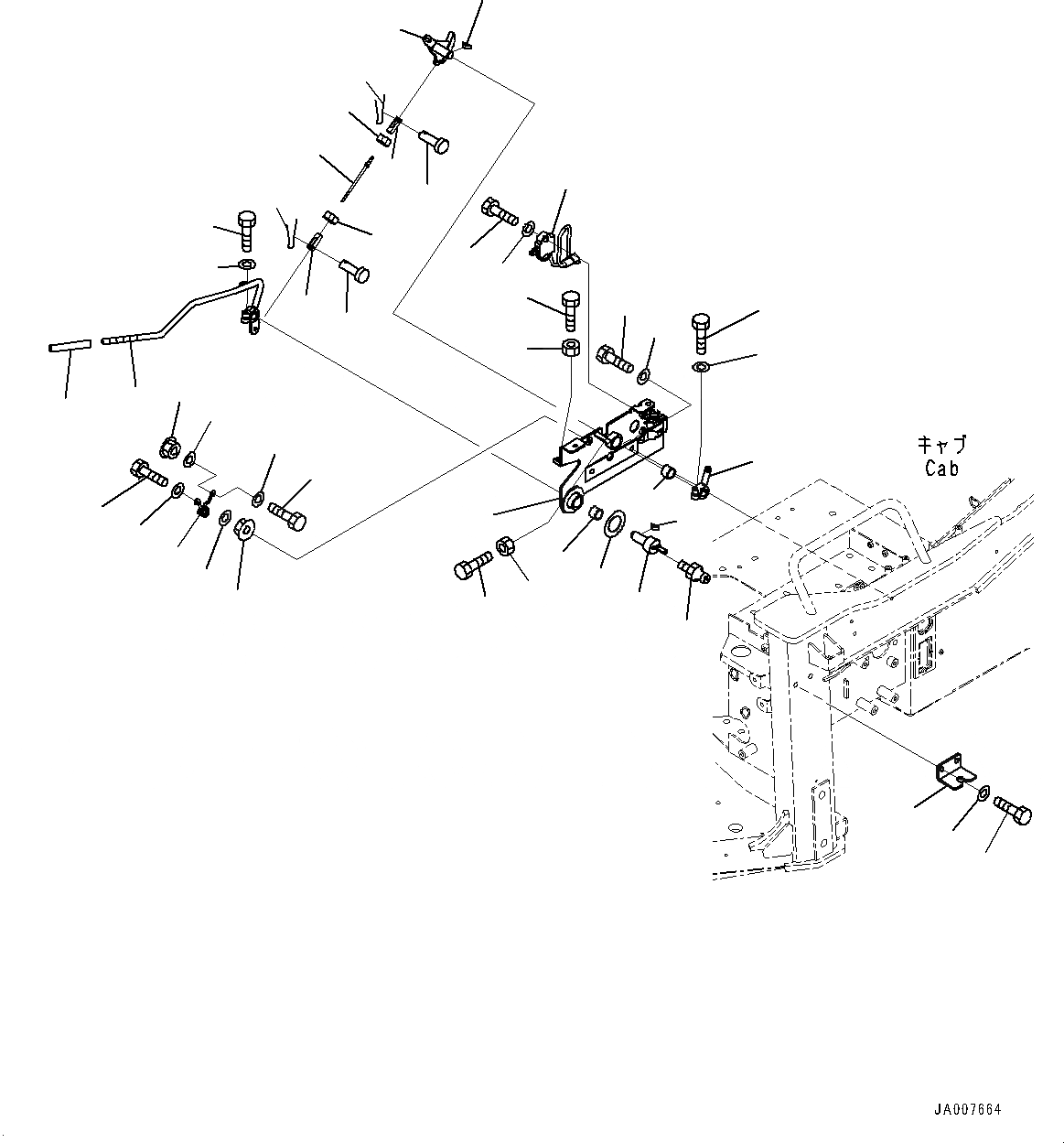 キャブ
Cab

JA007664