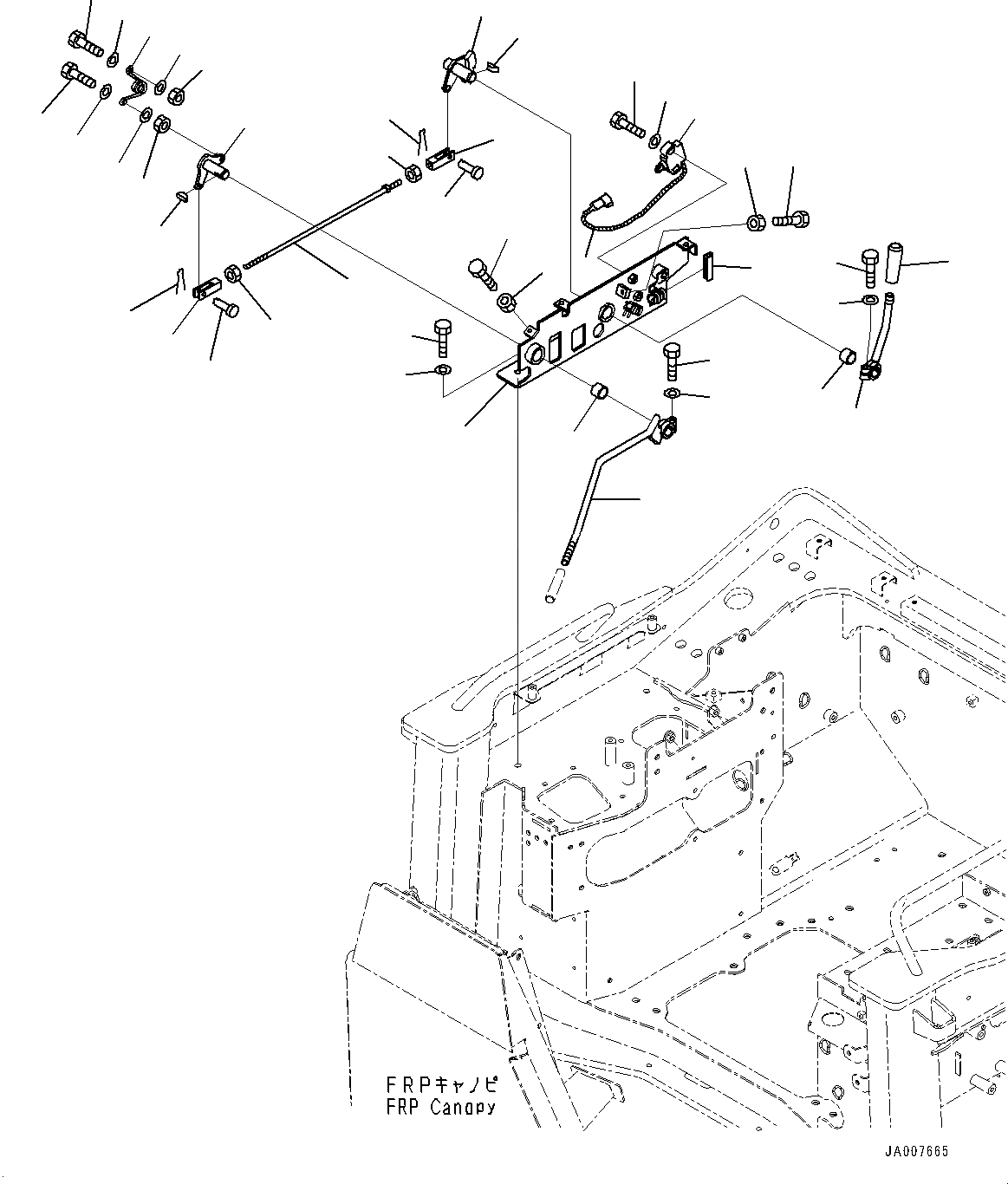 FRPキャノピ
FRP Canopy

JA007665