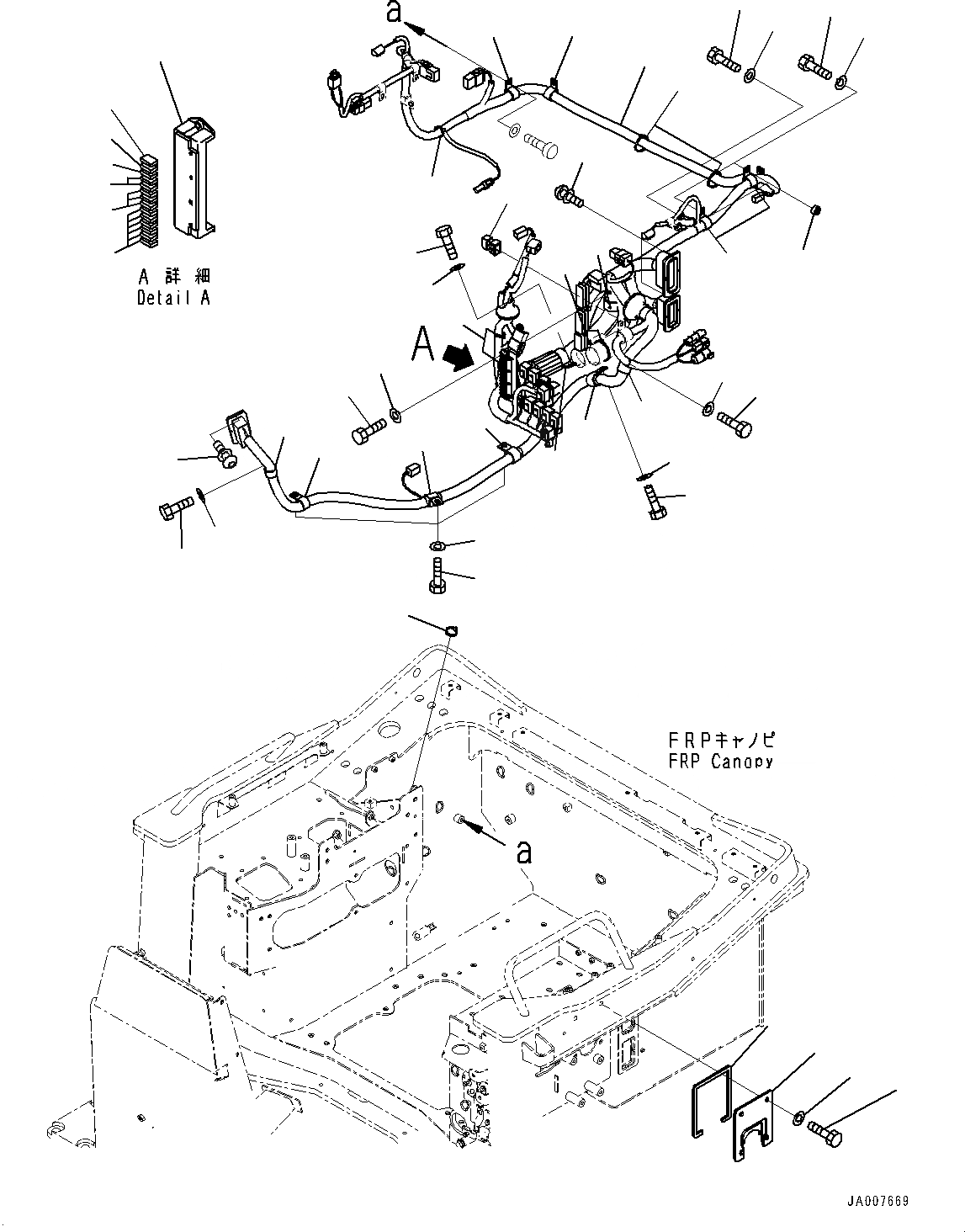 a

A 詳 細
Detail A

A

FRPキャノピ
FRP Canopy

a

JA007669