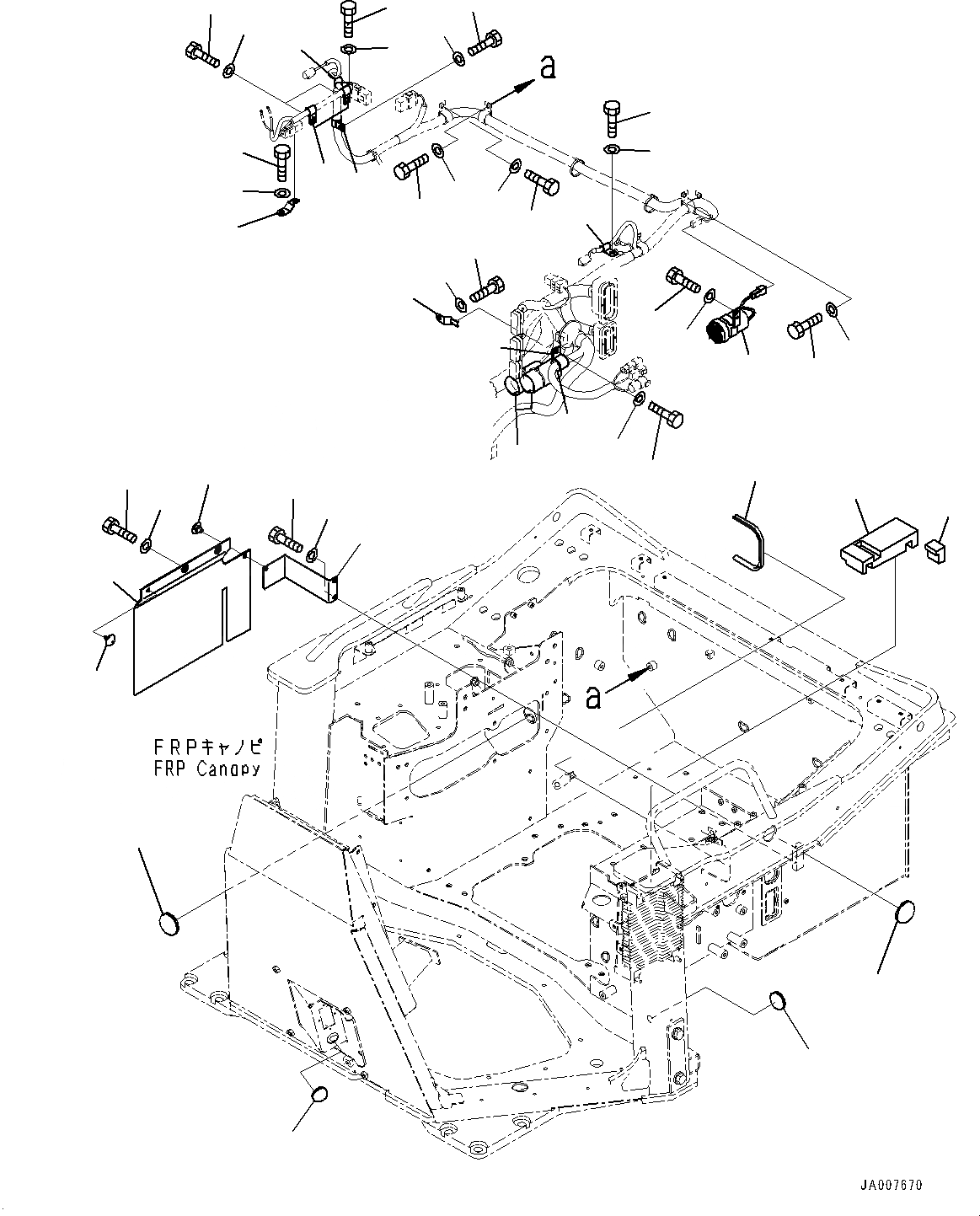 a

a

FRPキャノピ
FRP Canopy

JA007670