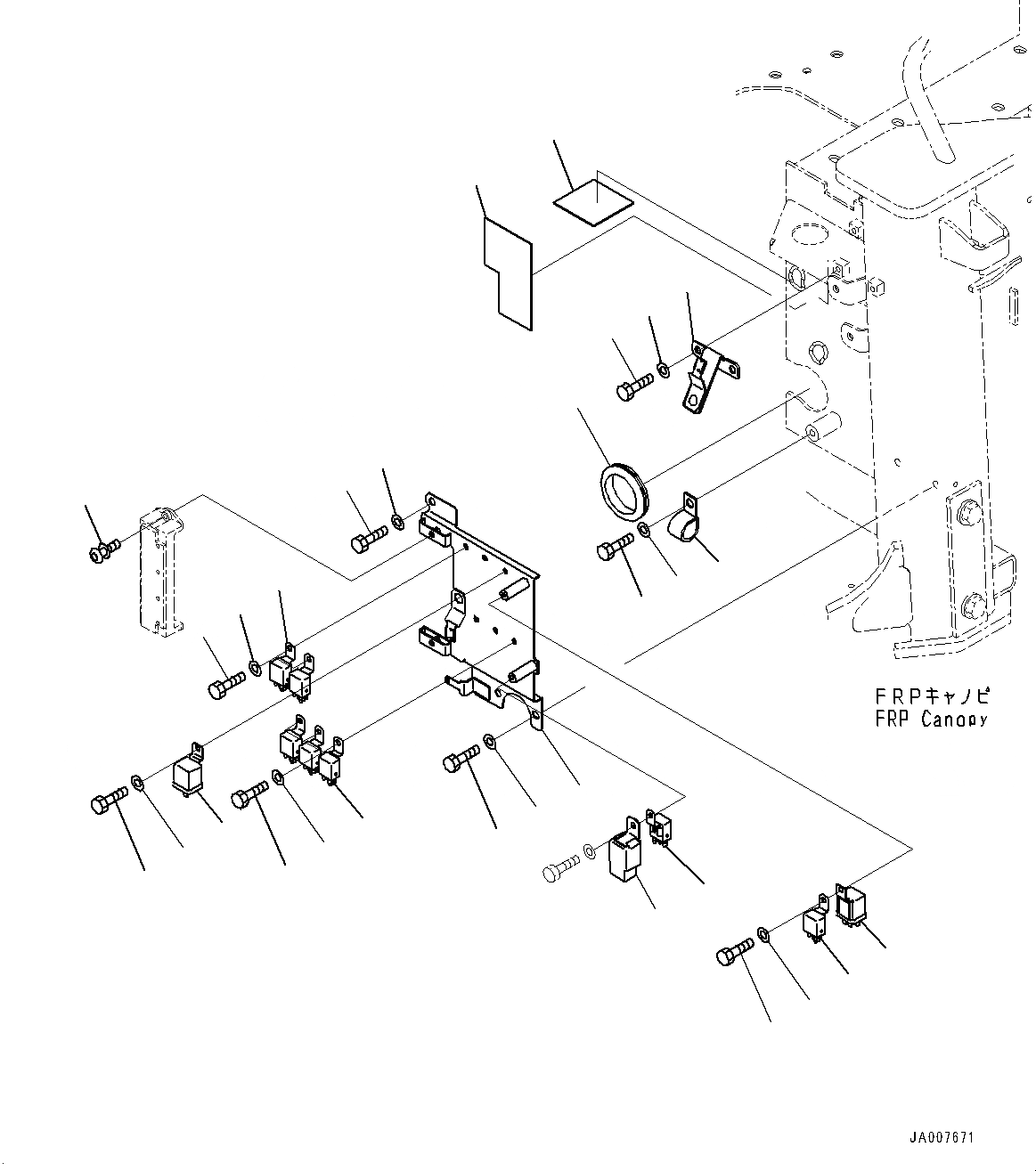 FRPキャノピ
FRP Canopy

JA007671