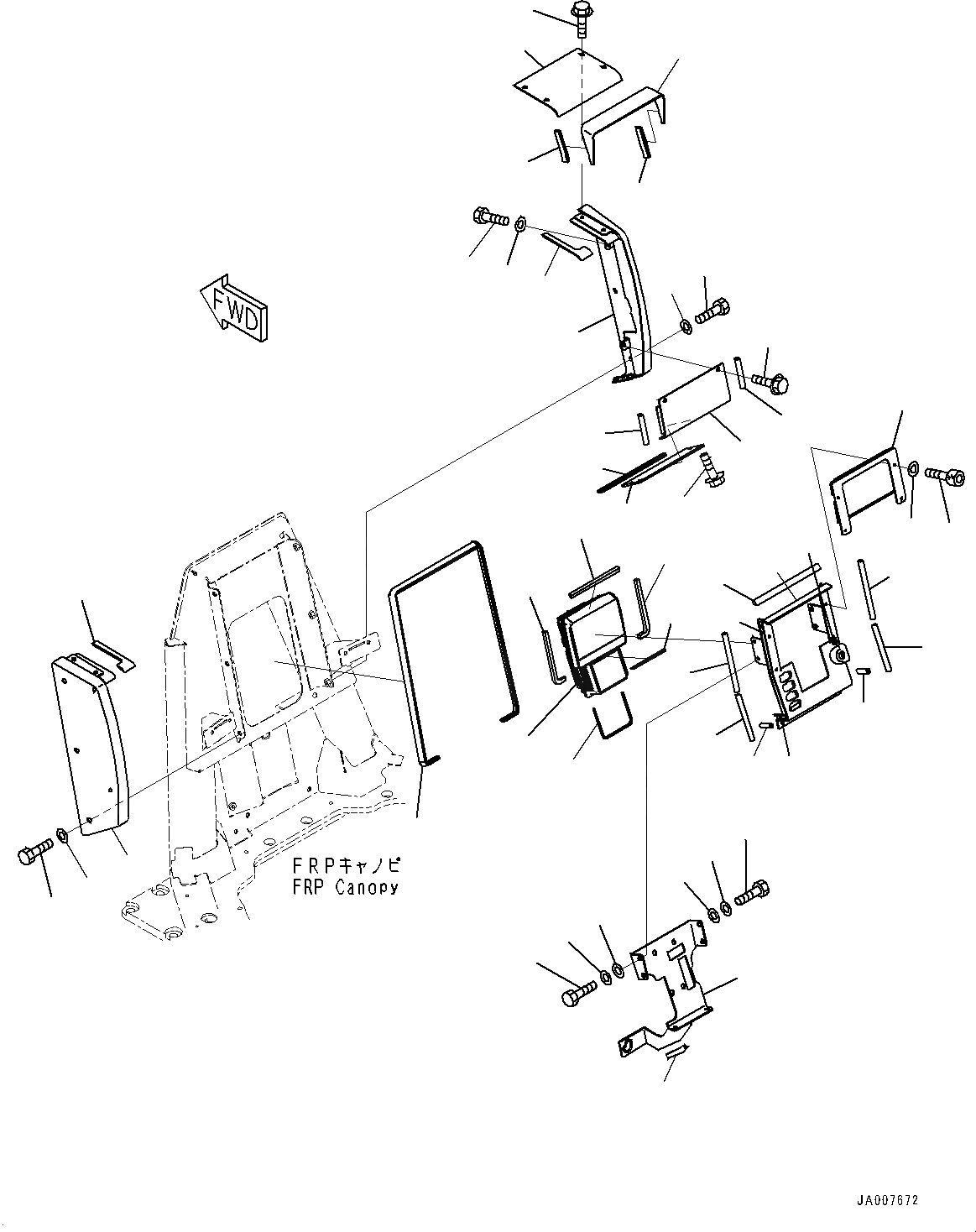 FWD

FRPキャノピ
FRP Canopy

JA007672