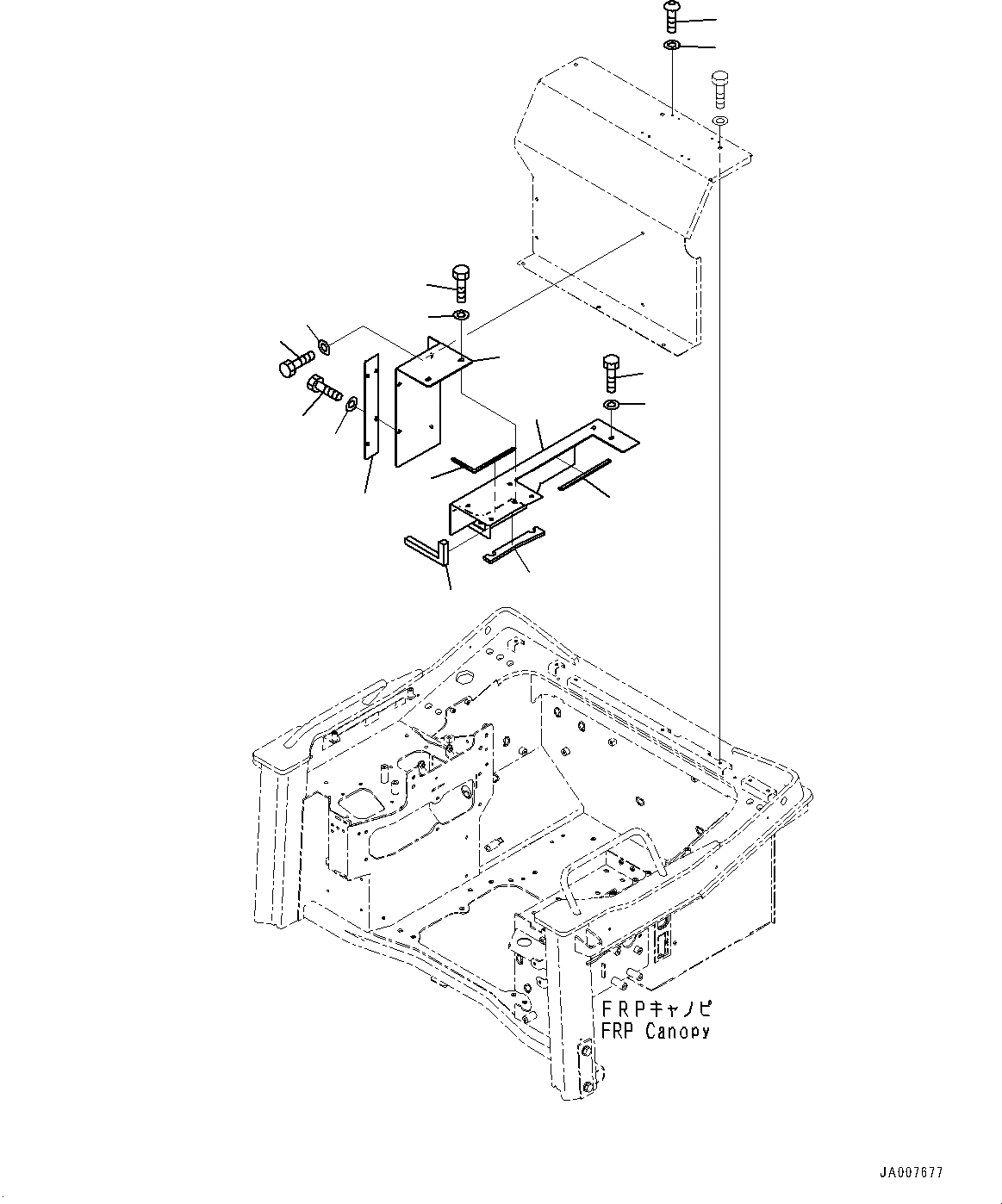 FRPキャノピ
FRP Canopy

JA007677