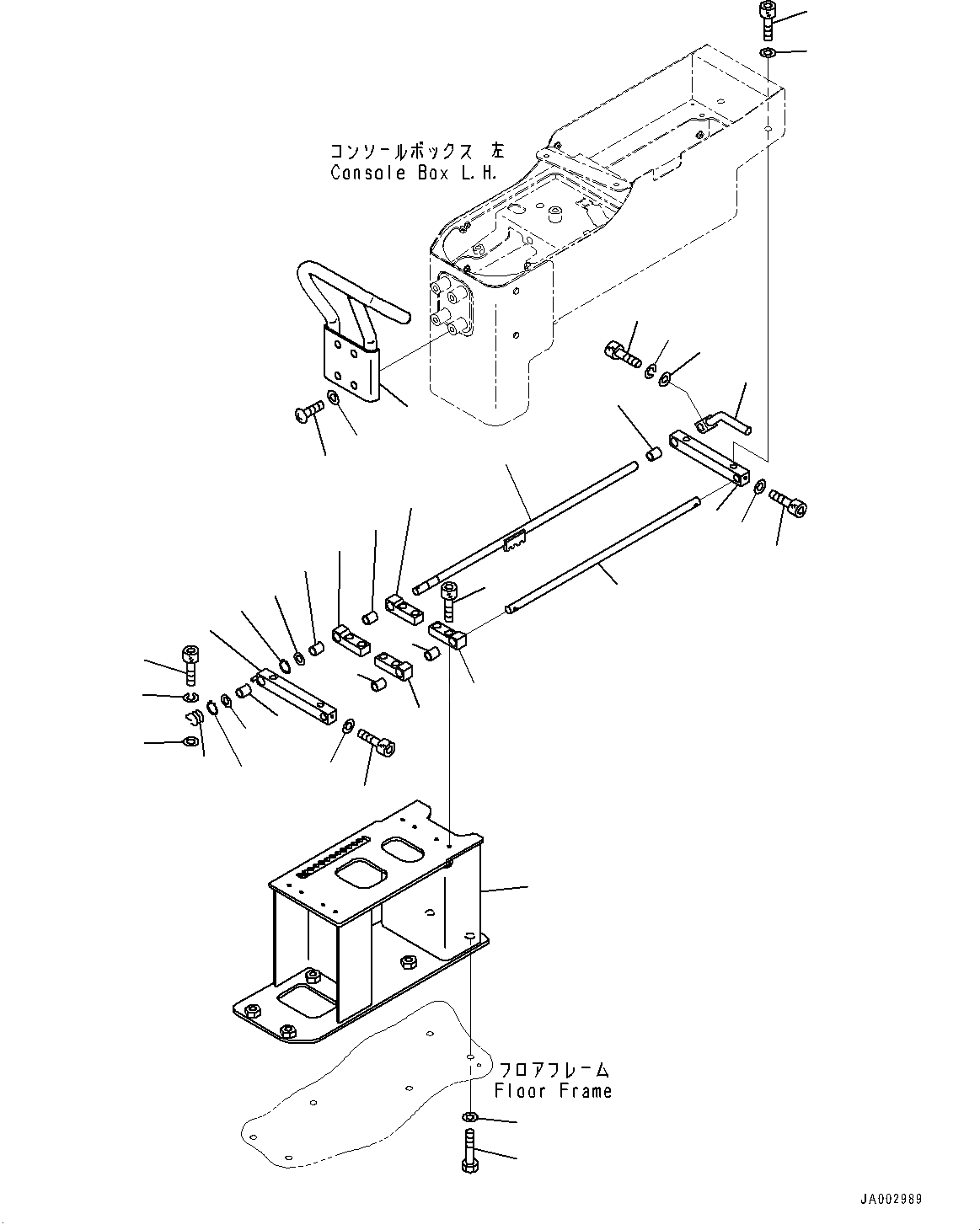 コンソールボックス 左
Console Box L.H.

フロアフレーム
Floor Frame

JA002989