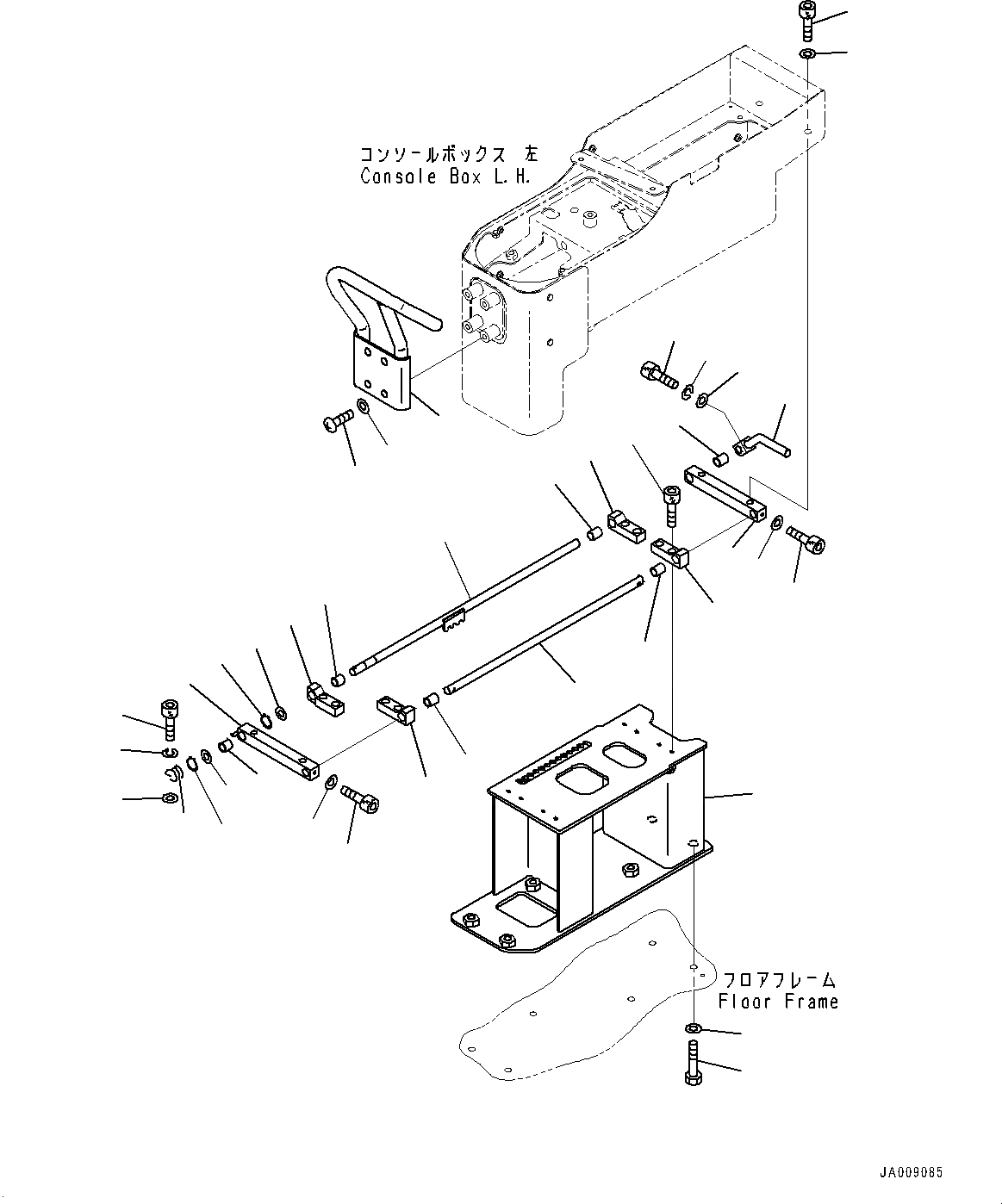 コンソールボックス 左
Console Box L.H.

フロアフレーム
Floor Frame

JA009085