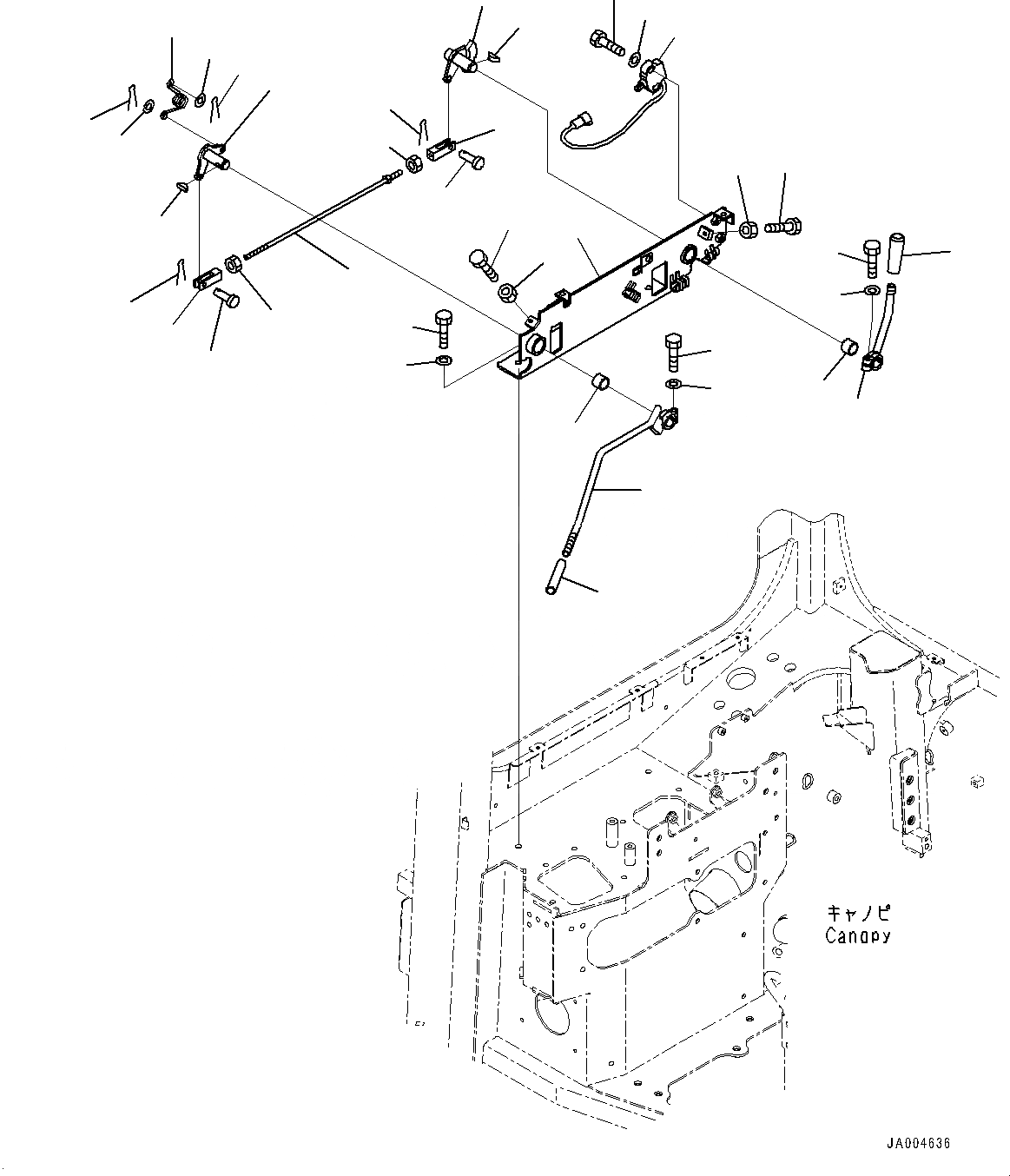 キャノピ
Canopy

JA004636