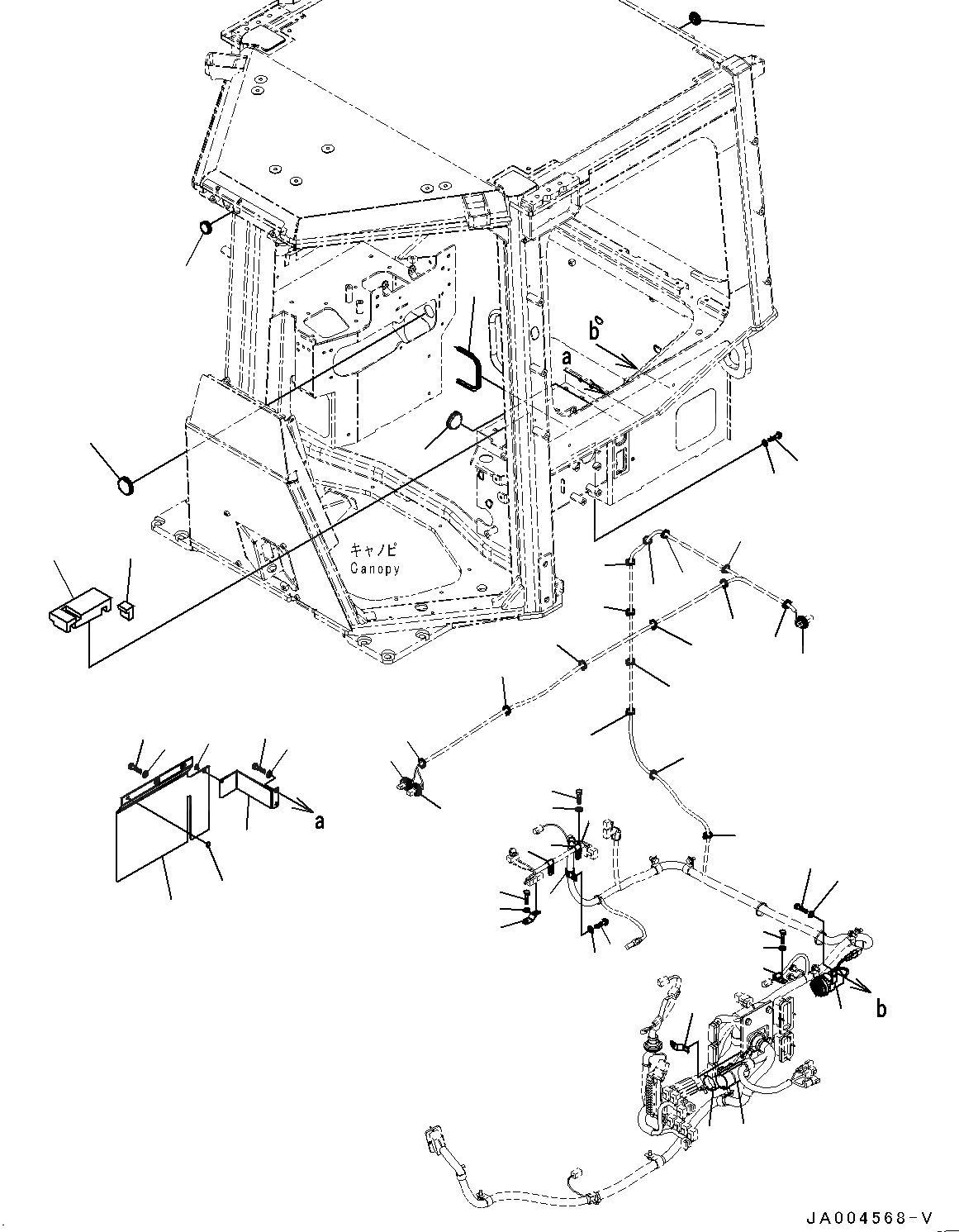 b
a
キャノピ
Canopy
a
b
JA004568-V