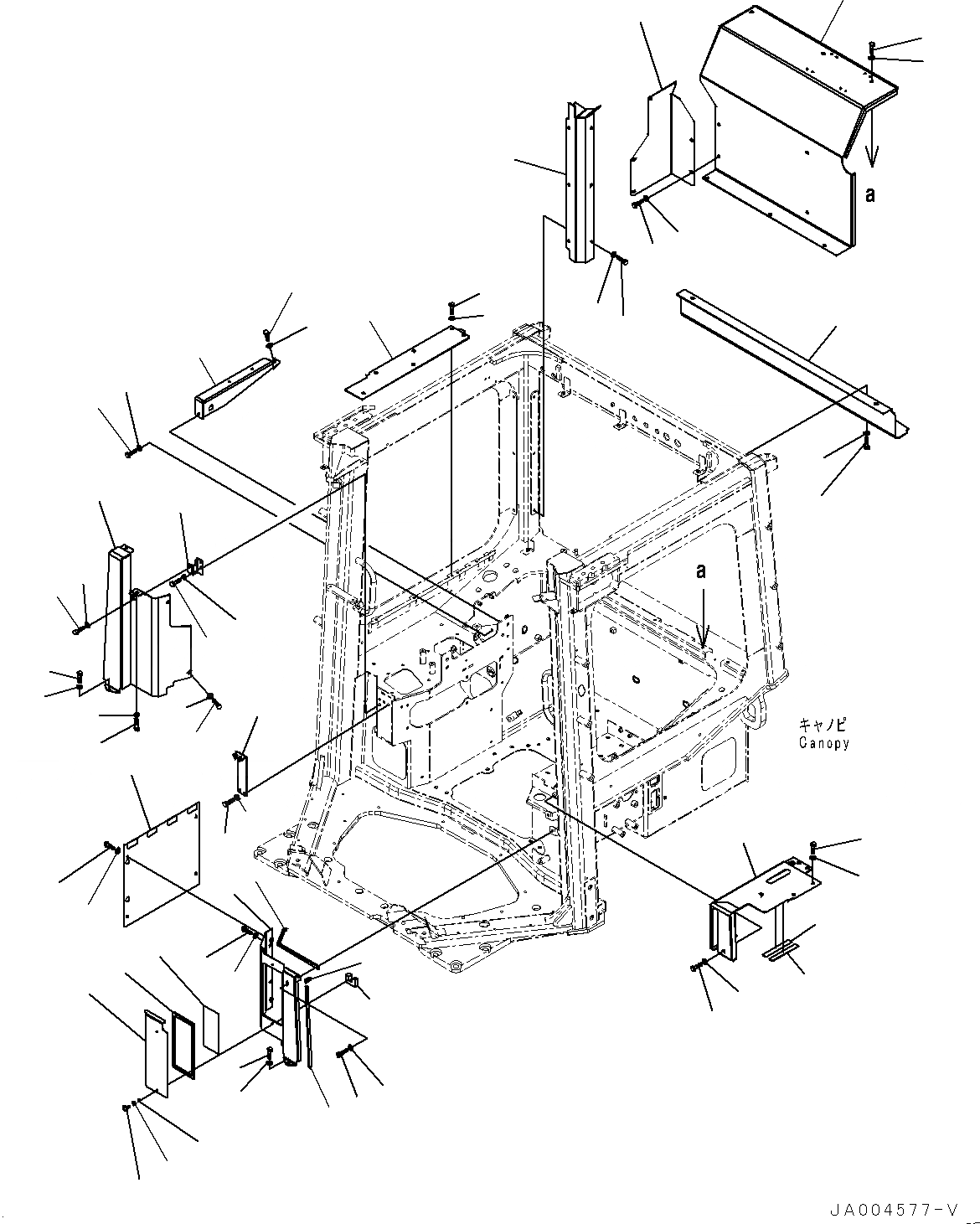 a

a

キャノピ
Canopy

JA004577-V