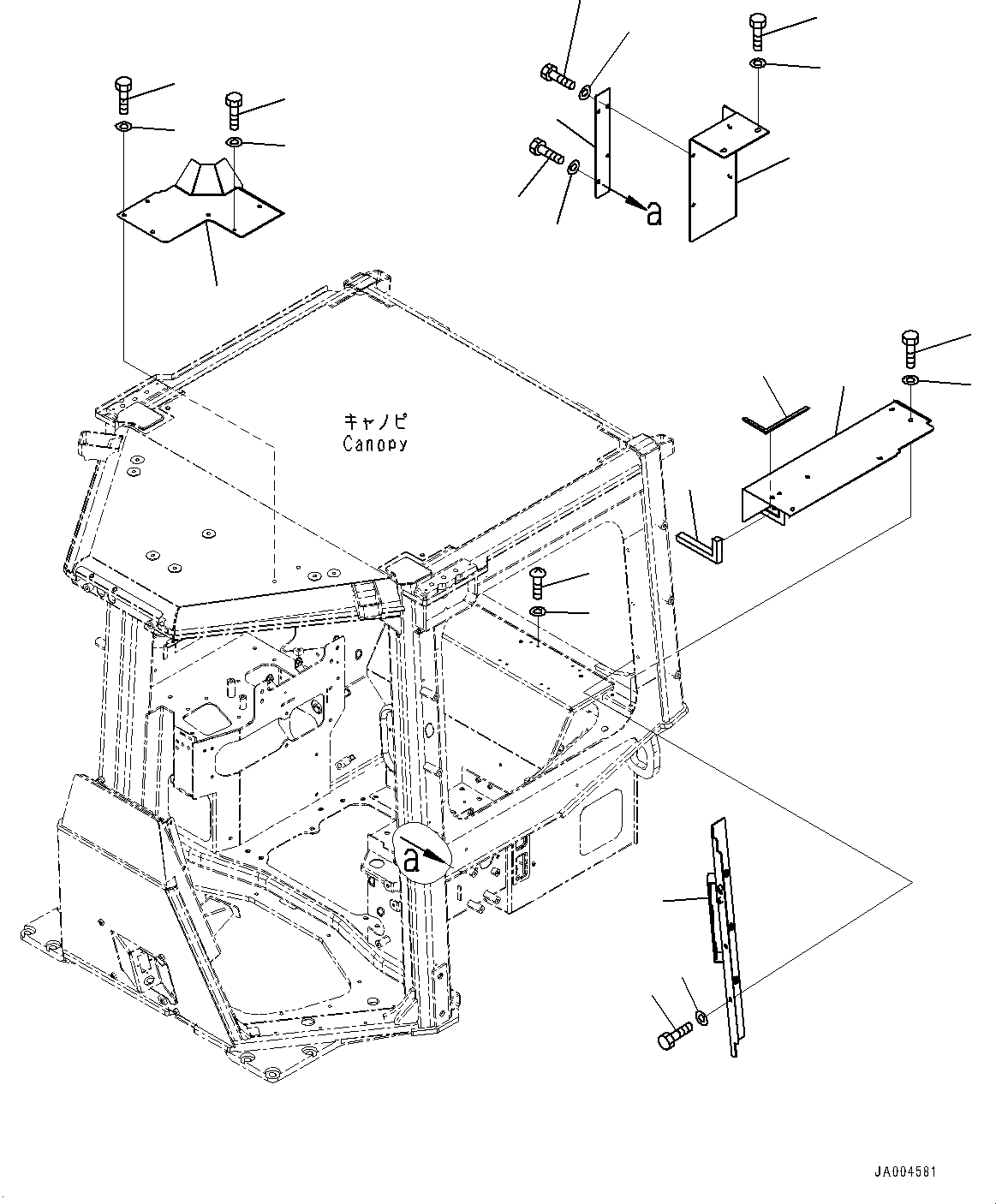 a

キャノピ
Canopy

a

JA004581