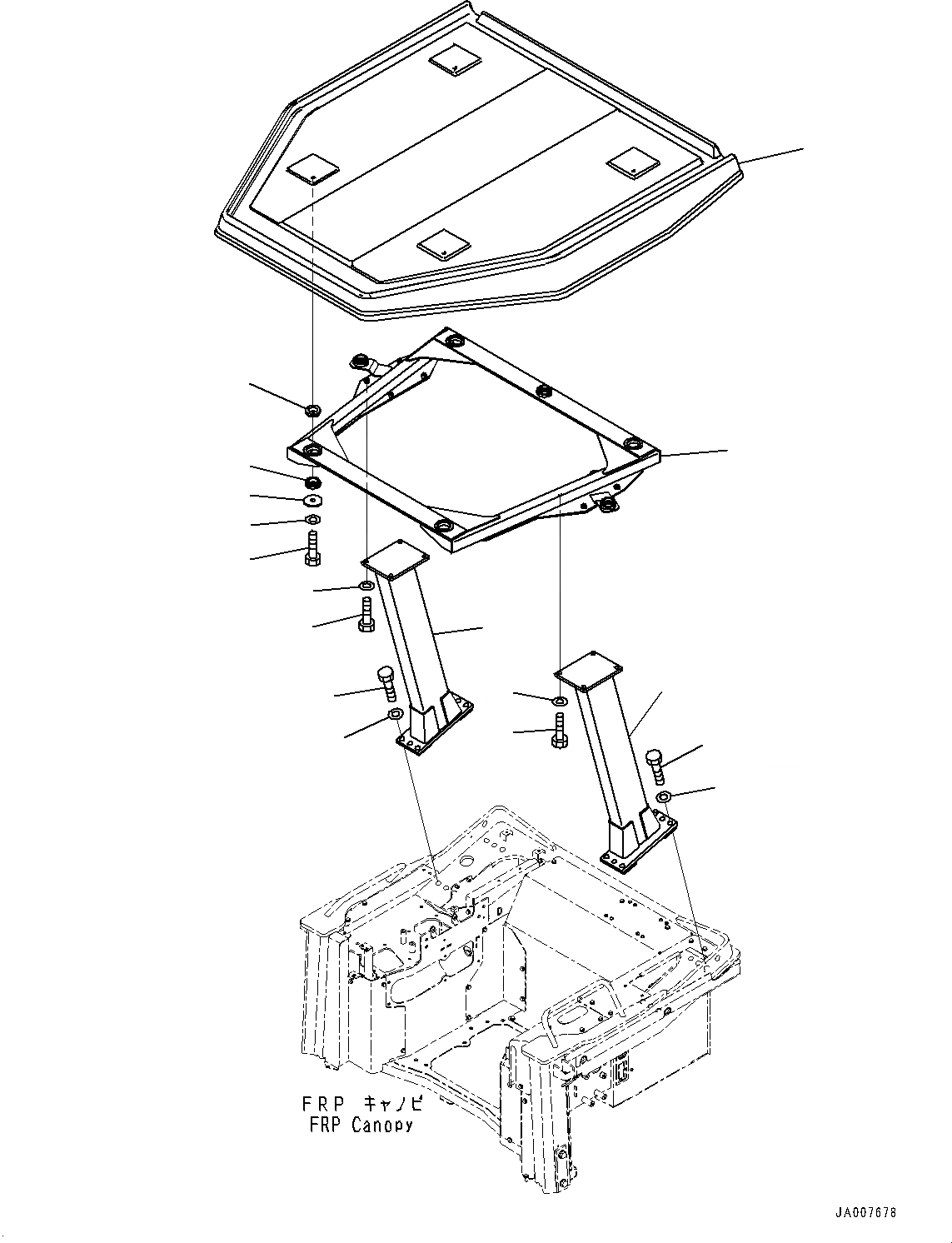 FRP キャノピ
FRP Canopy

JA007678