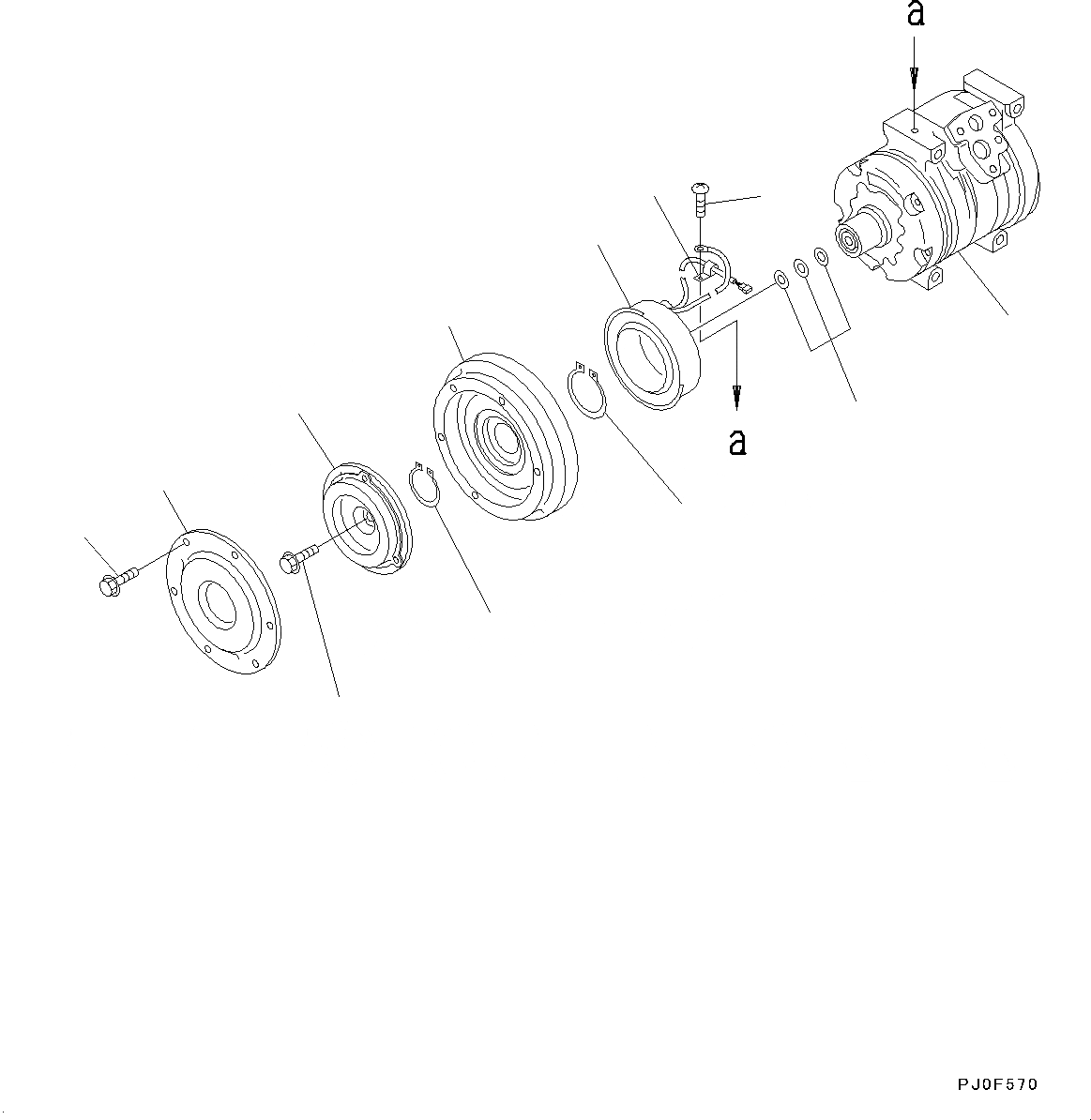 a

a

PJ0F570