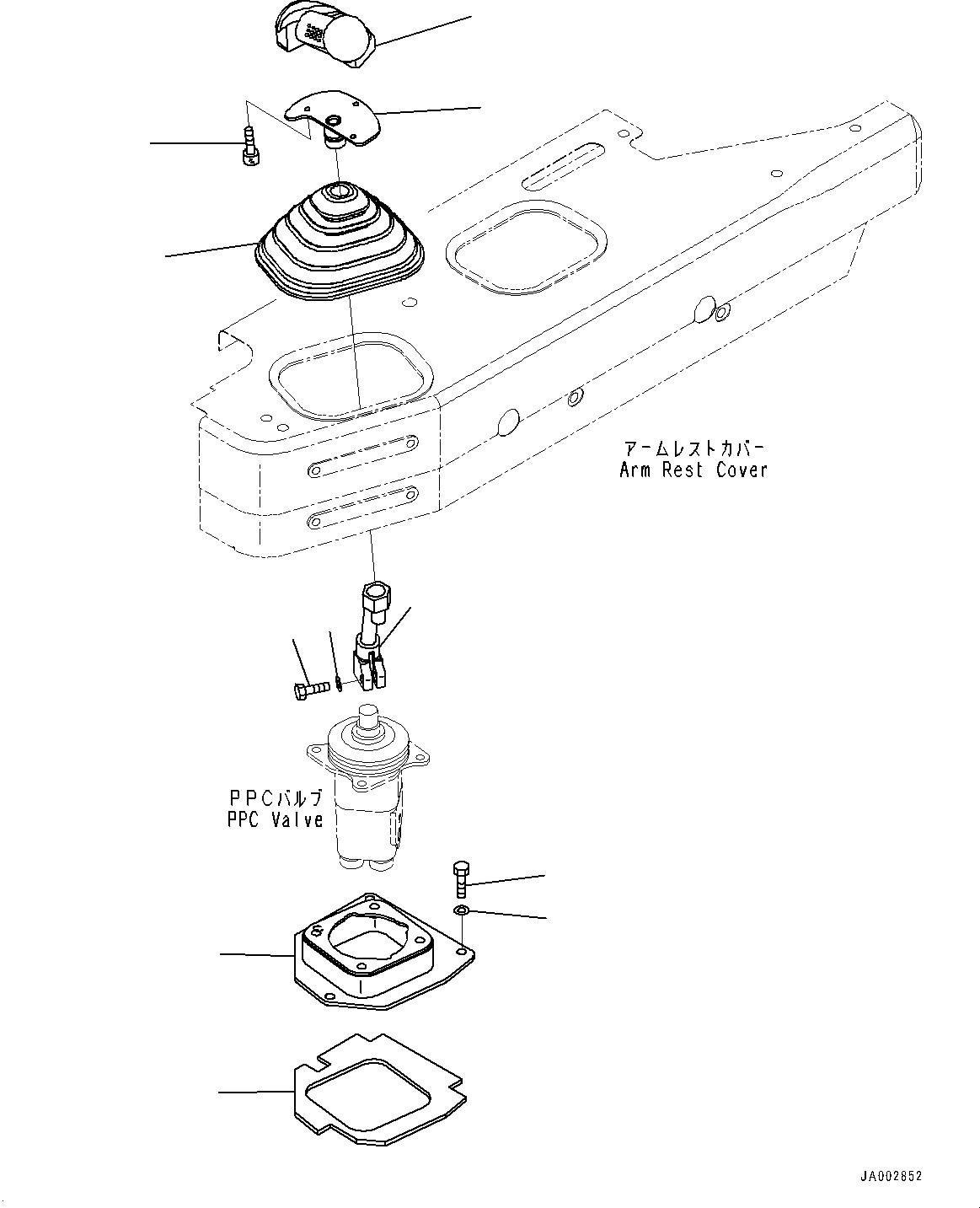 アームレストカバー
Arm Rest Cover

PPCバルブ
PPC Valve

JA002852