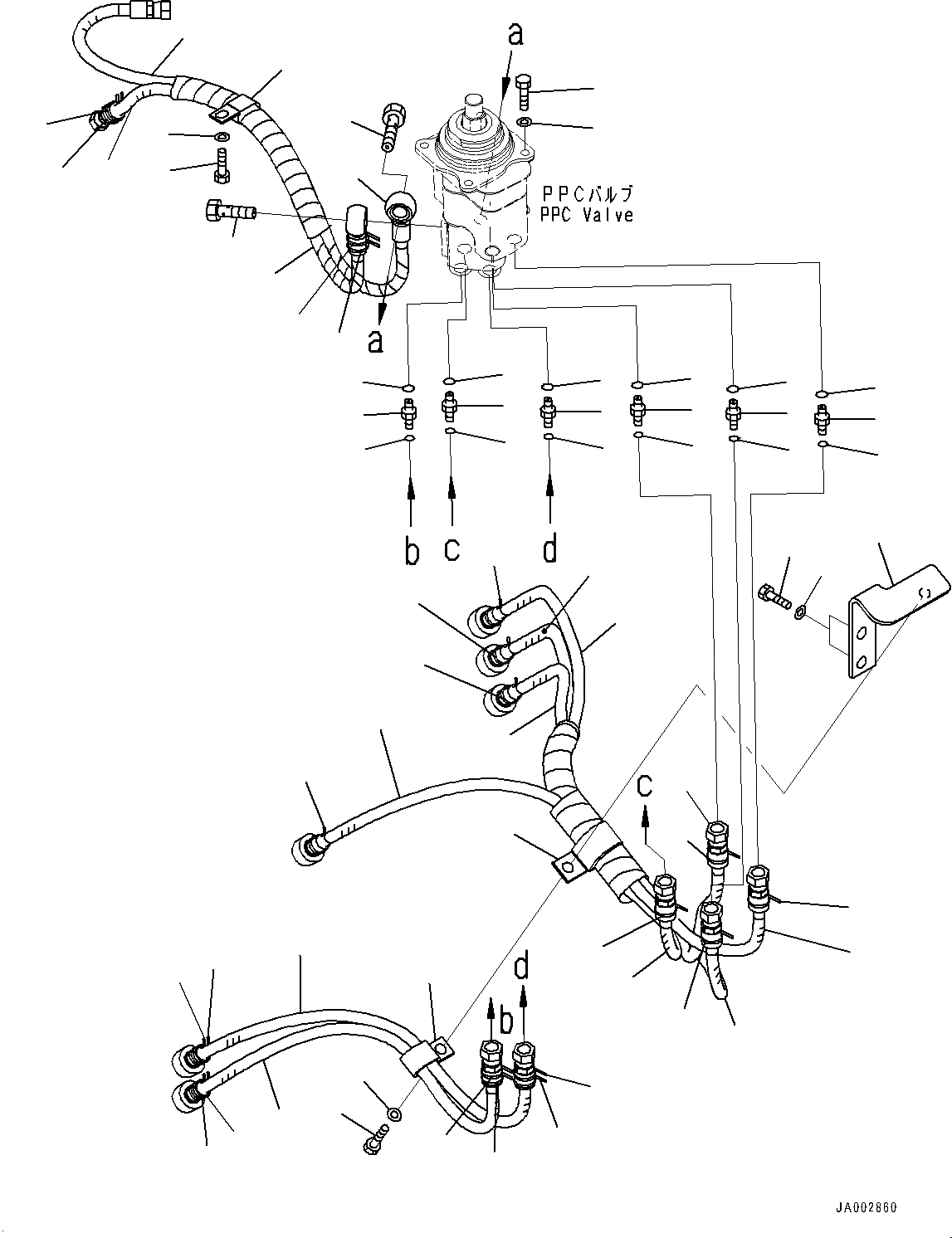 a

PPCバルブ
PPC Valve

a

b c d

c

d
b

JA002860