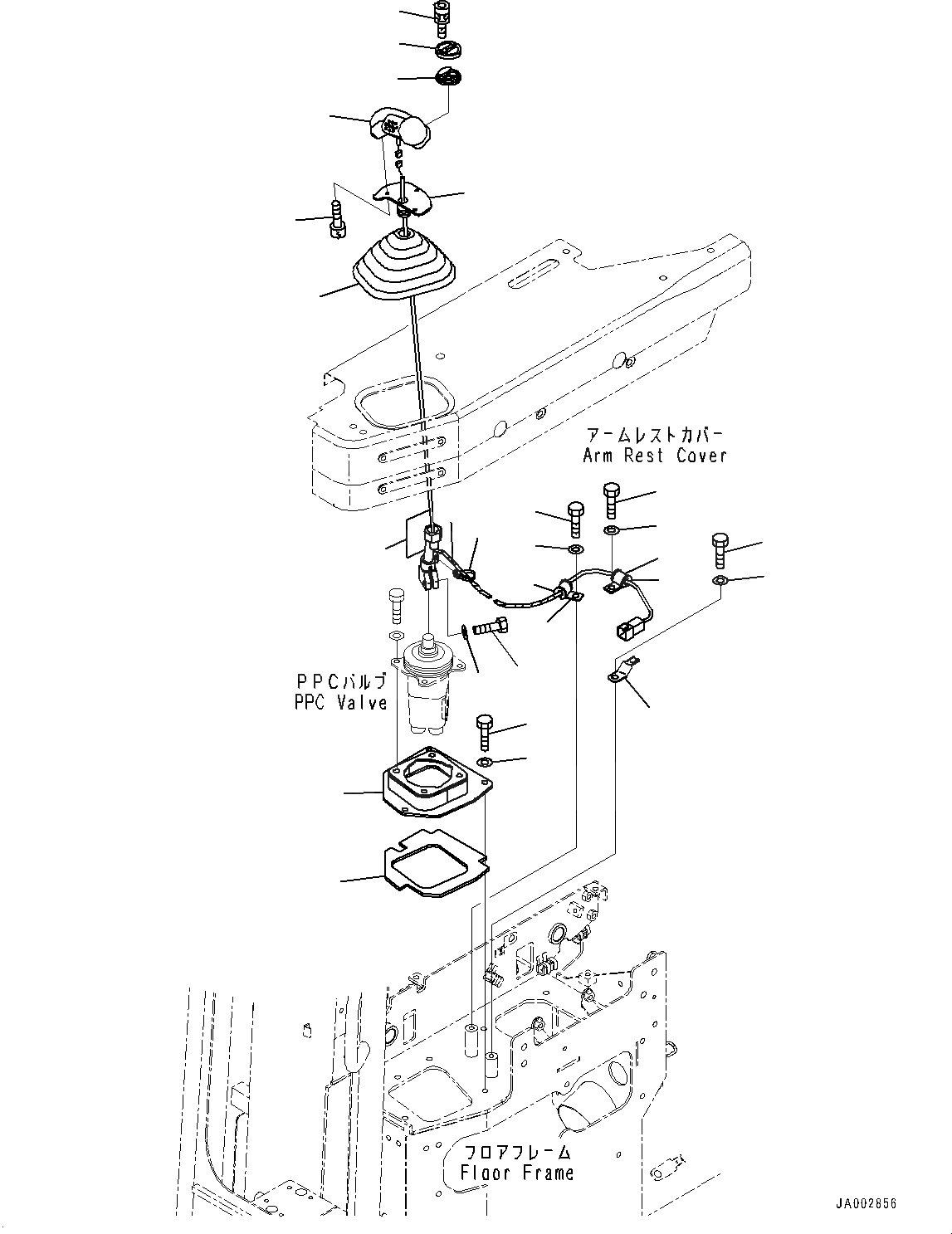 アームレストカバー
Arm Rest Cover

PPCバルブ
PPC Valve

フロアフレーム
Floor Frame

JA002856