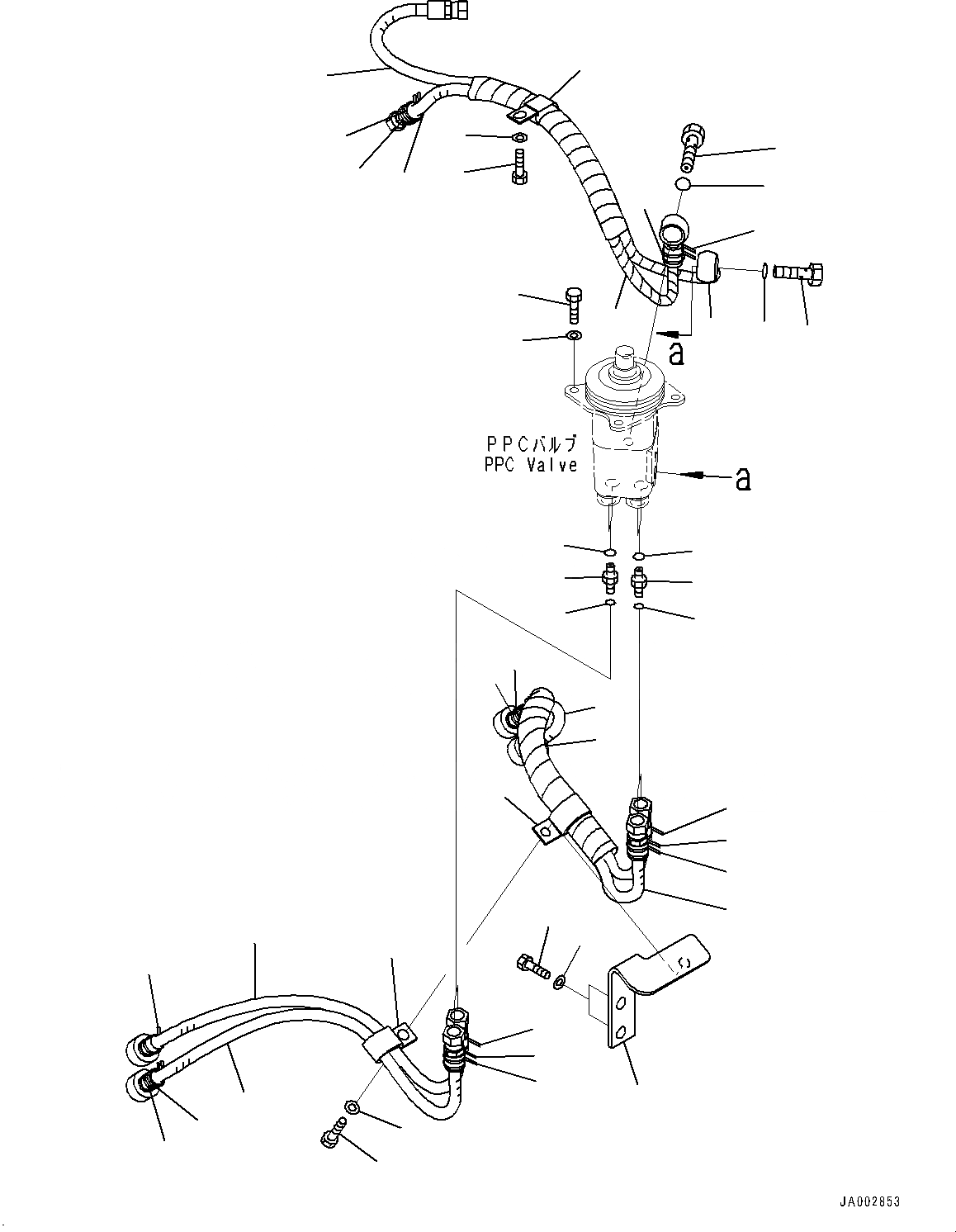 a

PPCバルブ
PPC Valve

a

JA002853