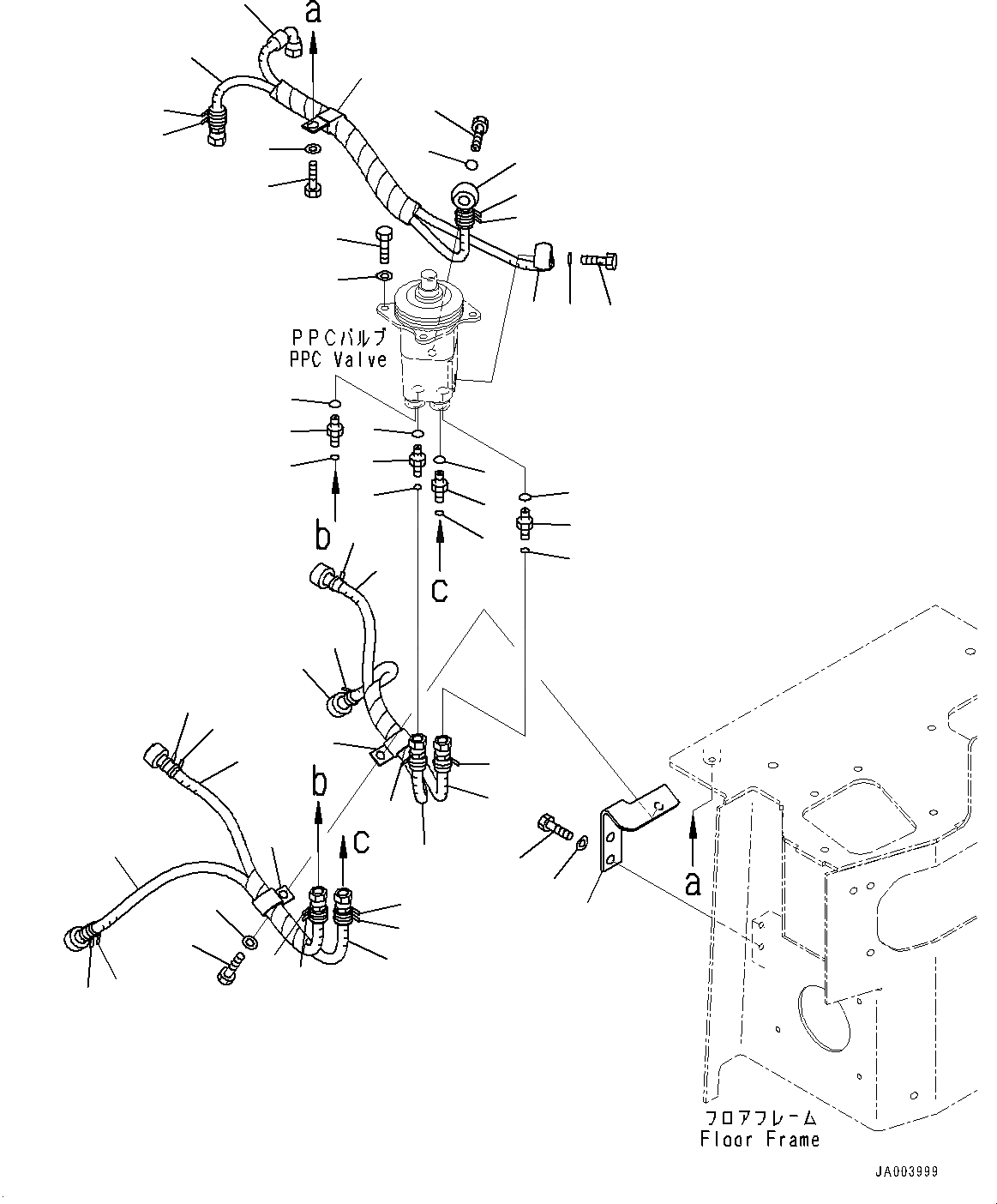 a

PPCバルブ
PPC Valve

b

c

b

c

a

フロアフレーム
Floor Frame

JA003999