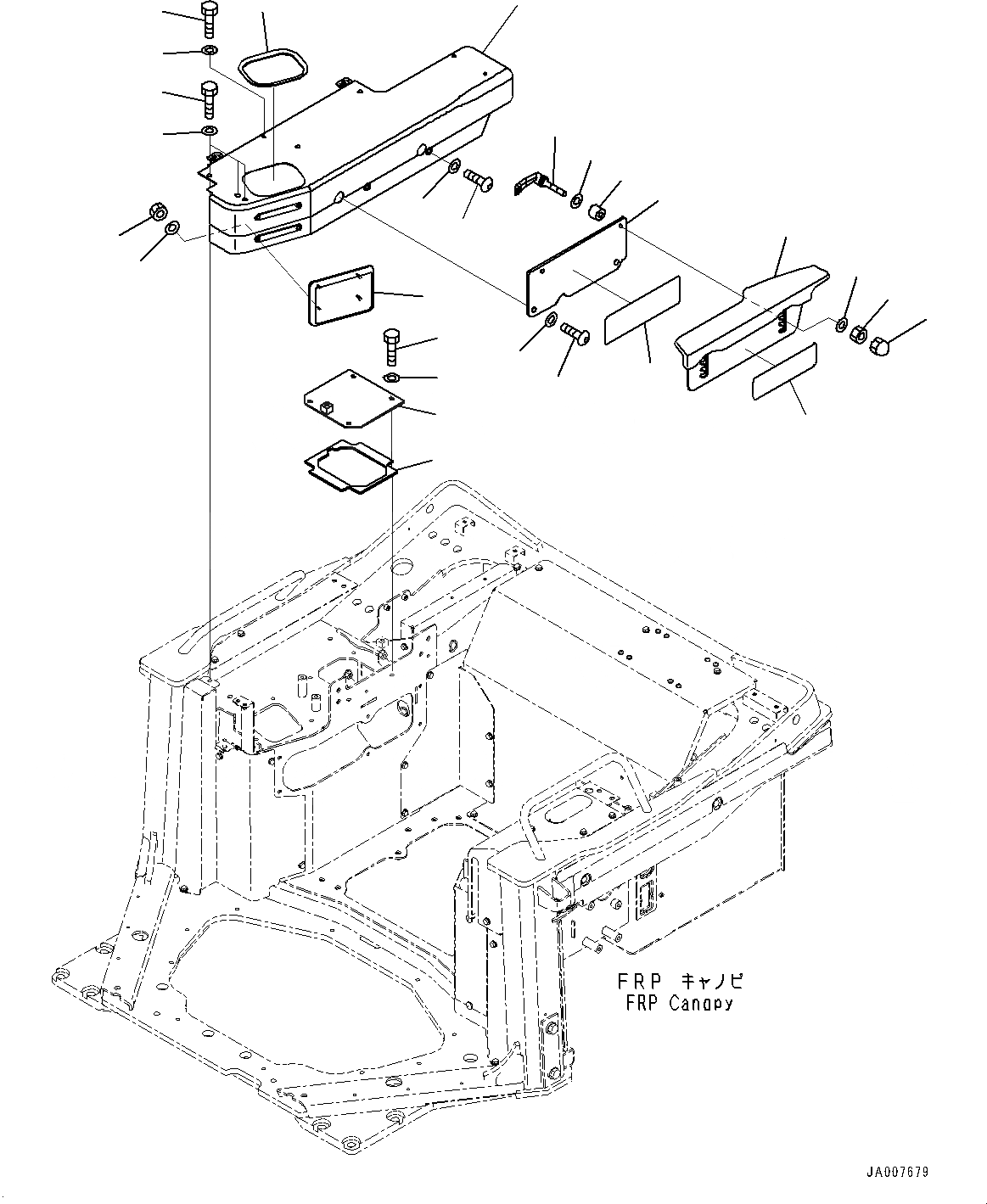 FRP キャノピ
FRP Canopy

JA007679