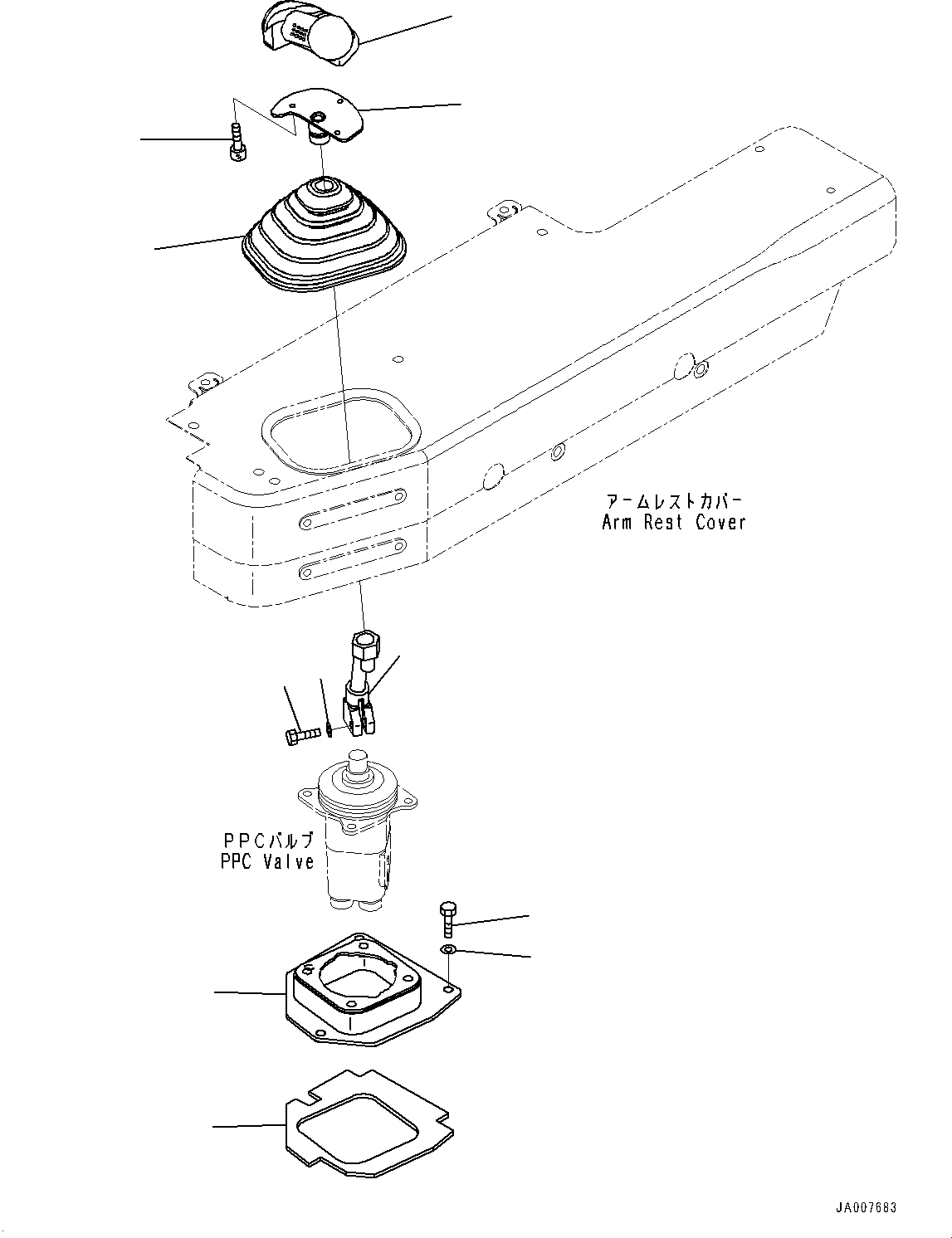 アームレストカバー
Arm Rest Cover

PPCバルブ
PPC Valve

JA007683