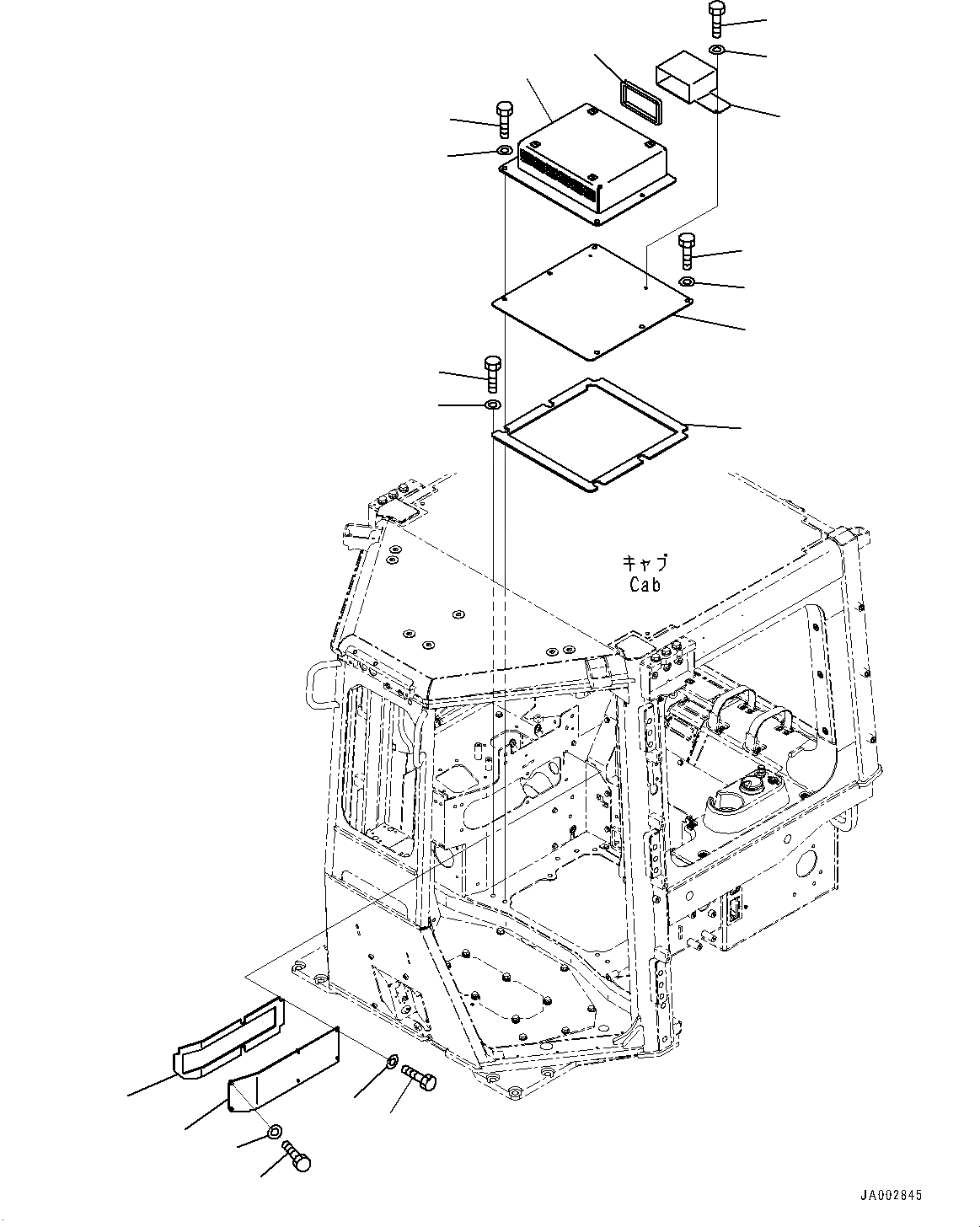 キャブ
Cab

JA002845