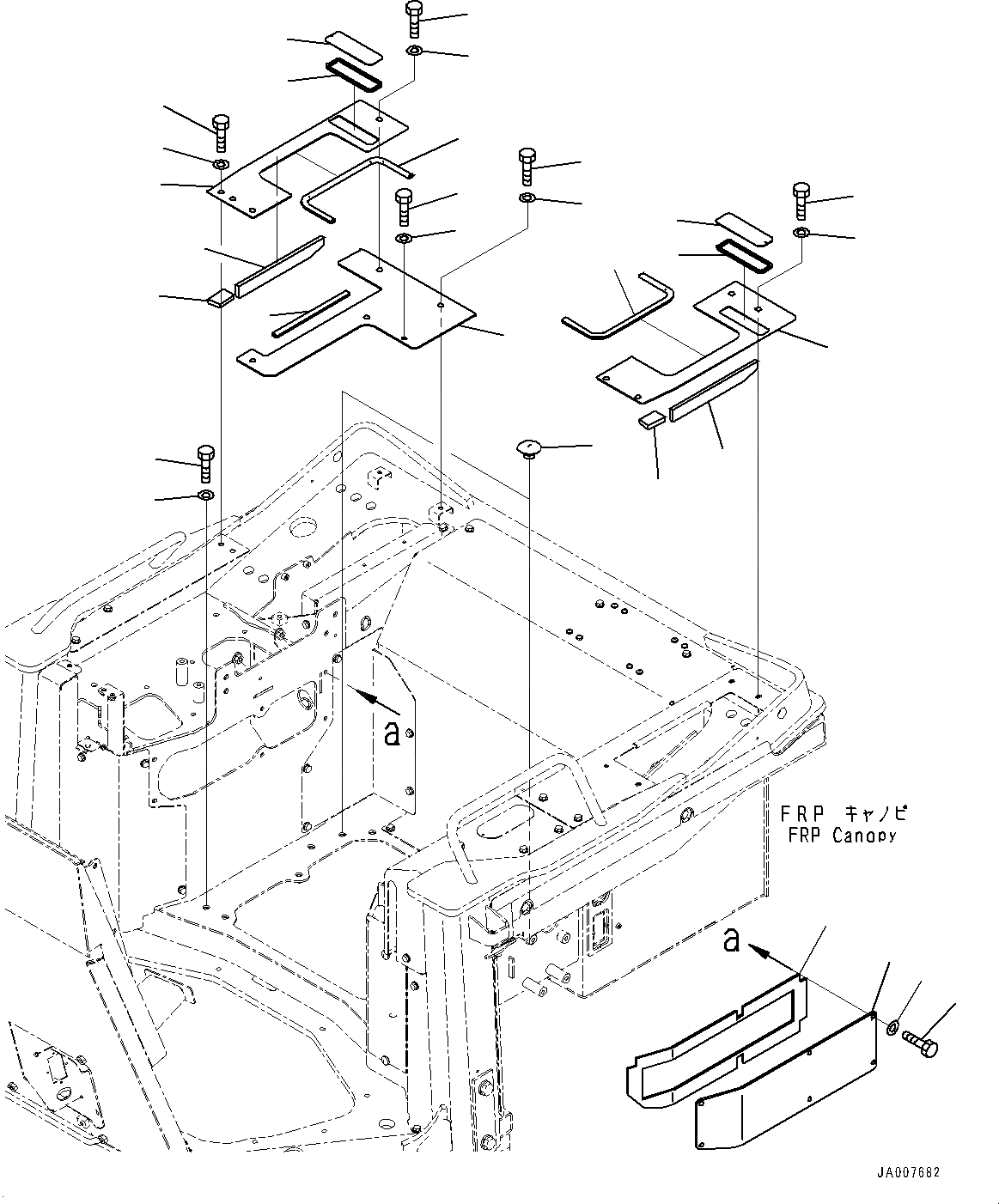 a

FRP キャノピ
FRP Canopy

a

JA007682