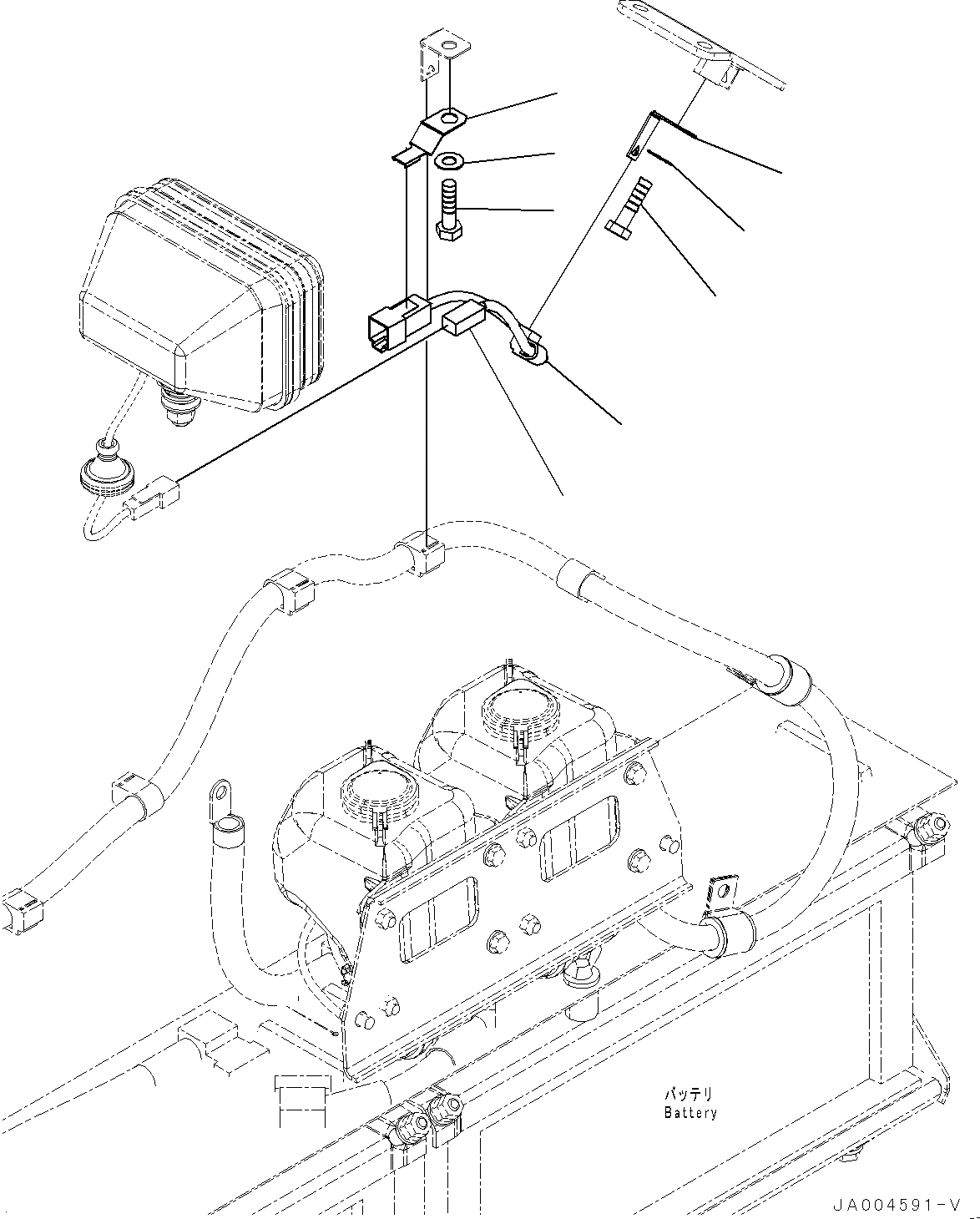 バッテリ
Battery

JA004591-V