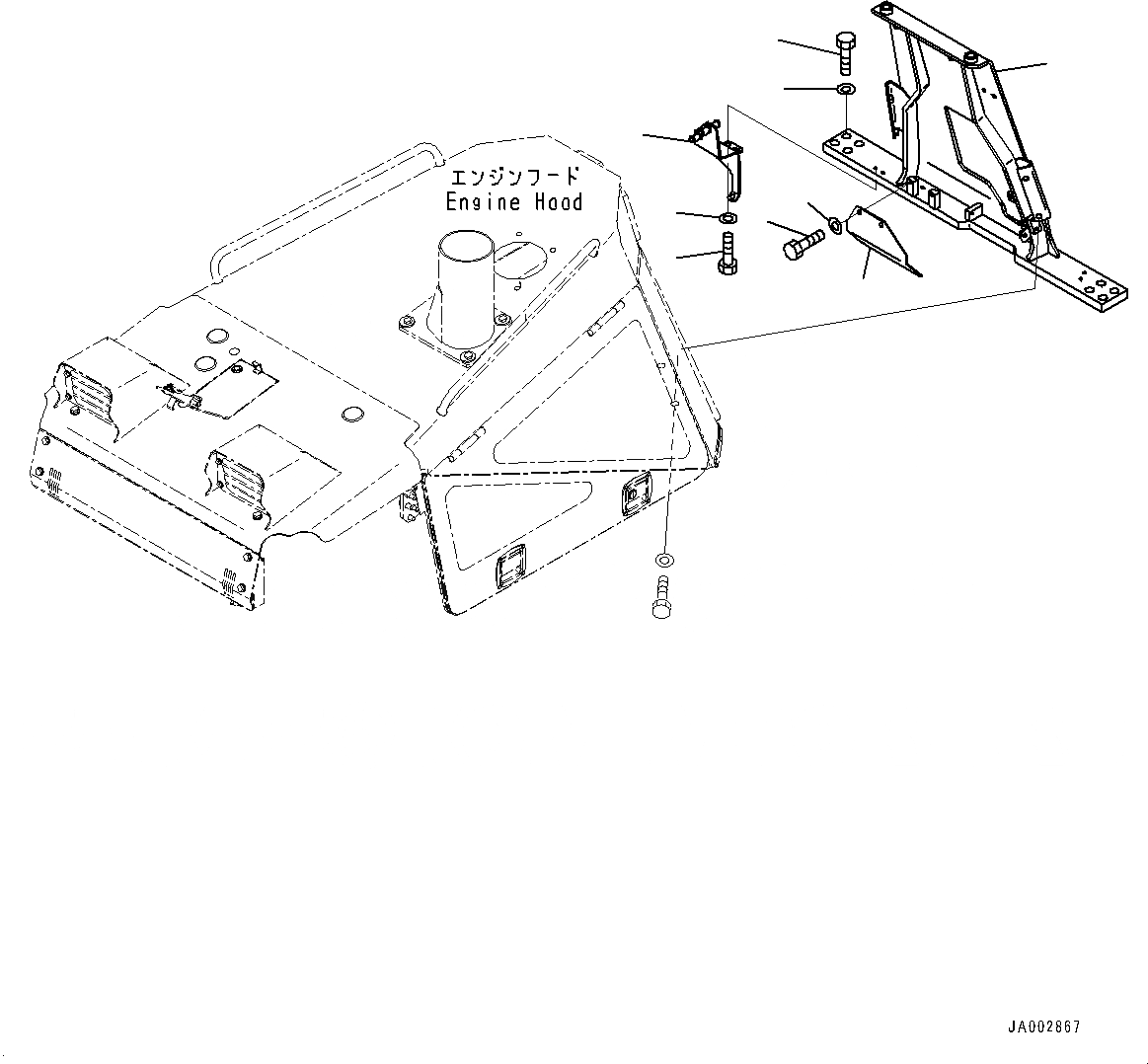 エンジンフード
Engine Hood

JA002867