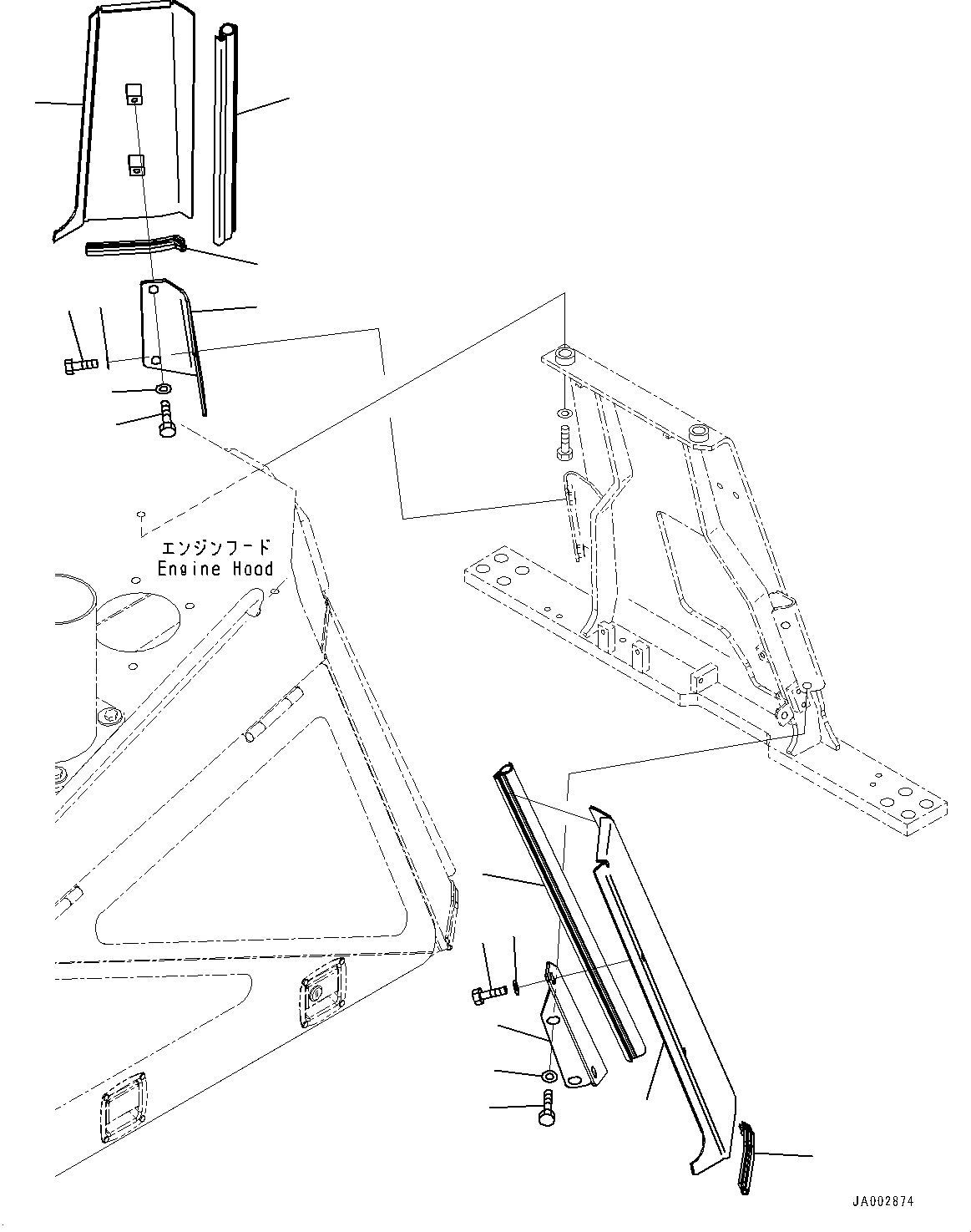 エンジンフード
Engine Hood

JA002874