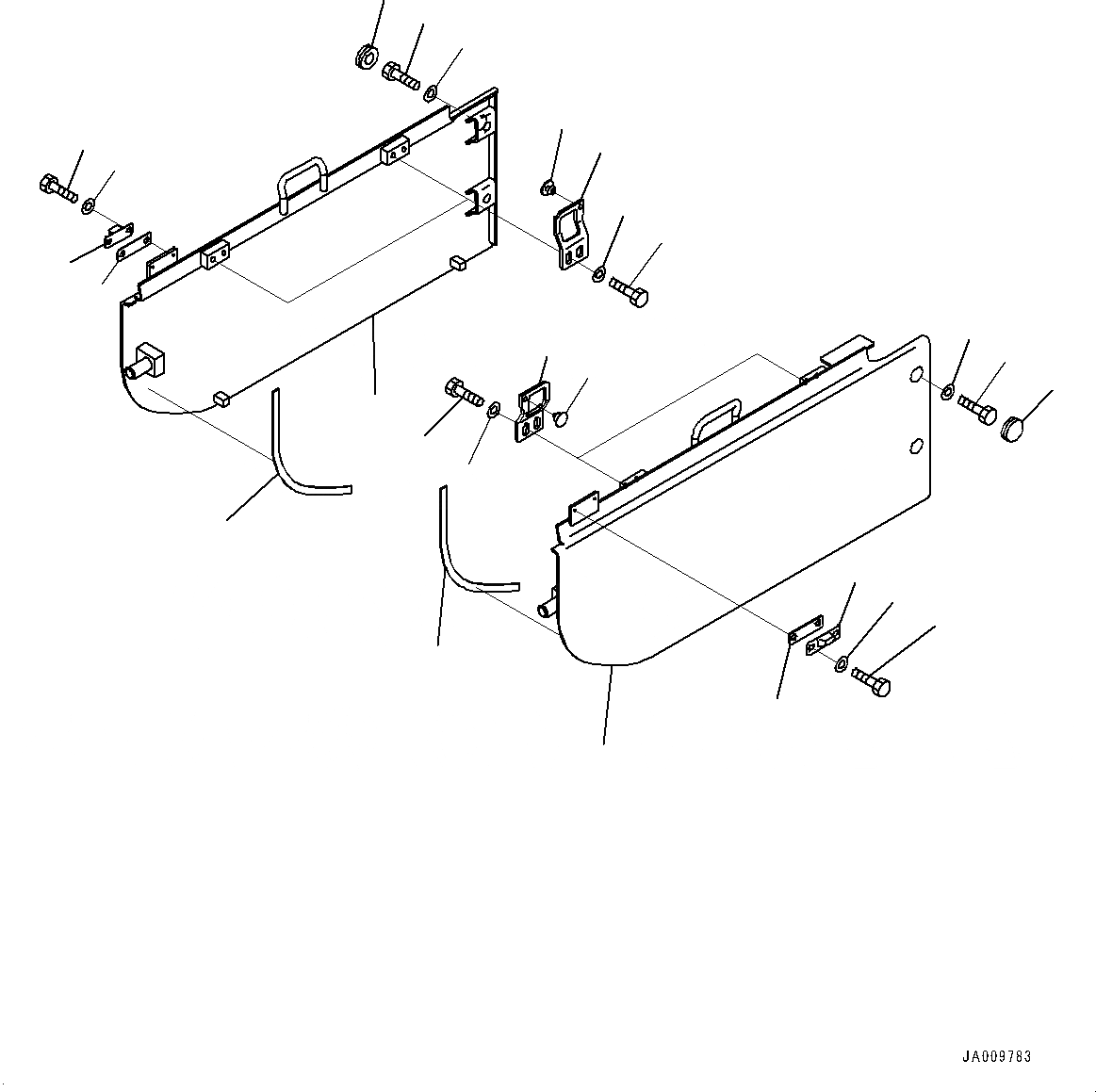 JA009783