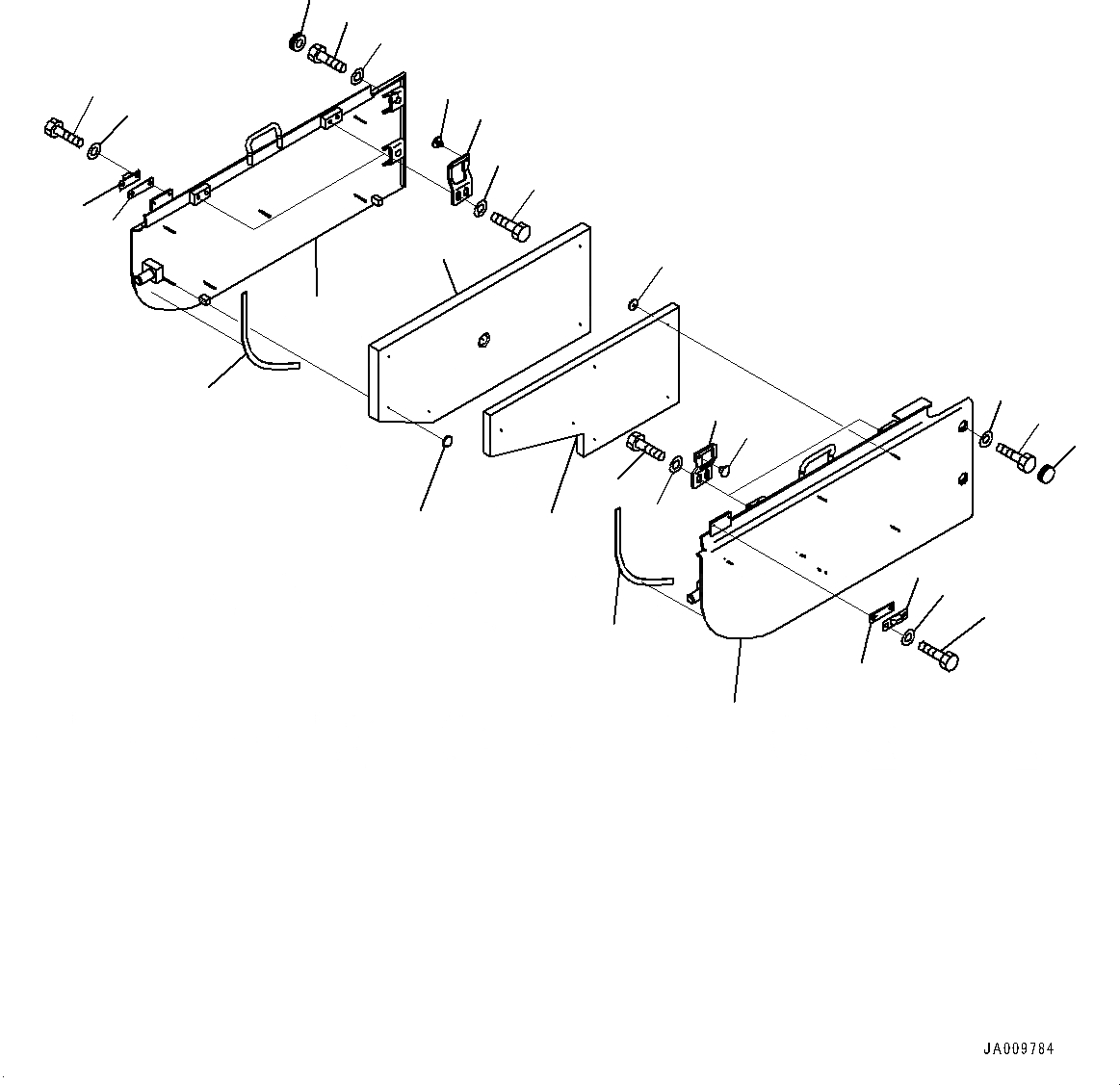 JA009784