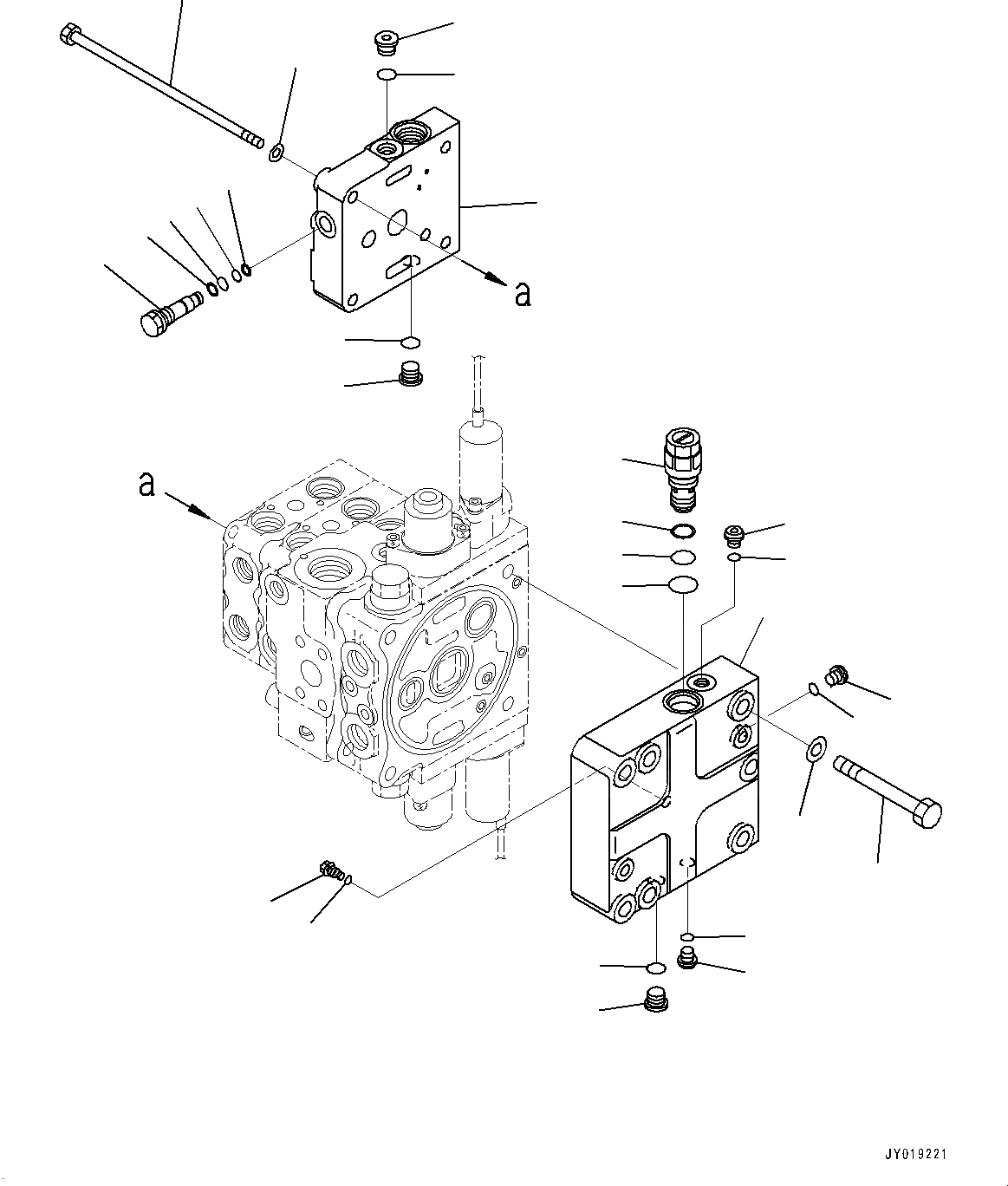 a

a

JY019221