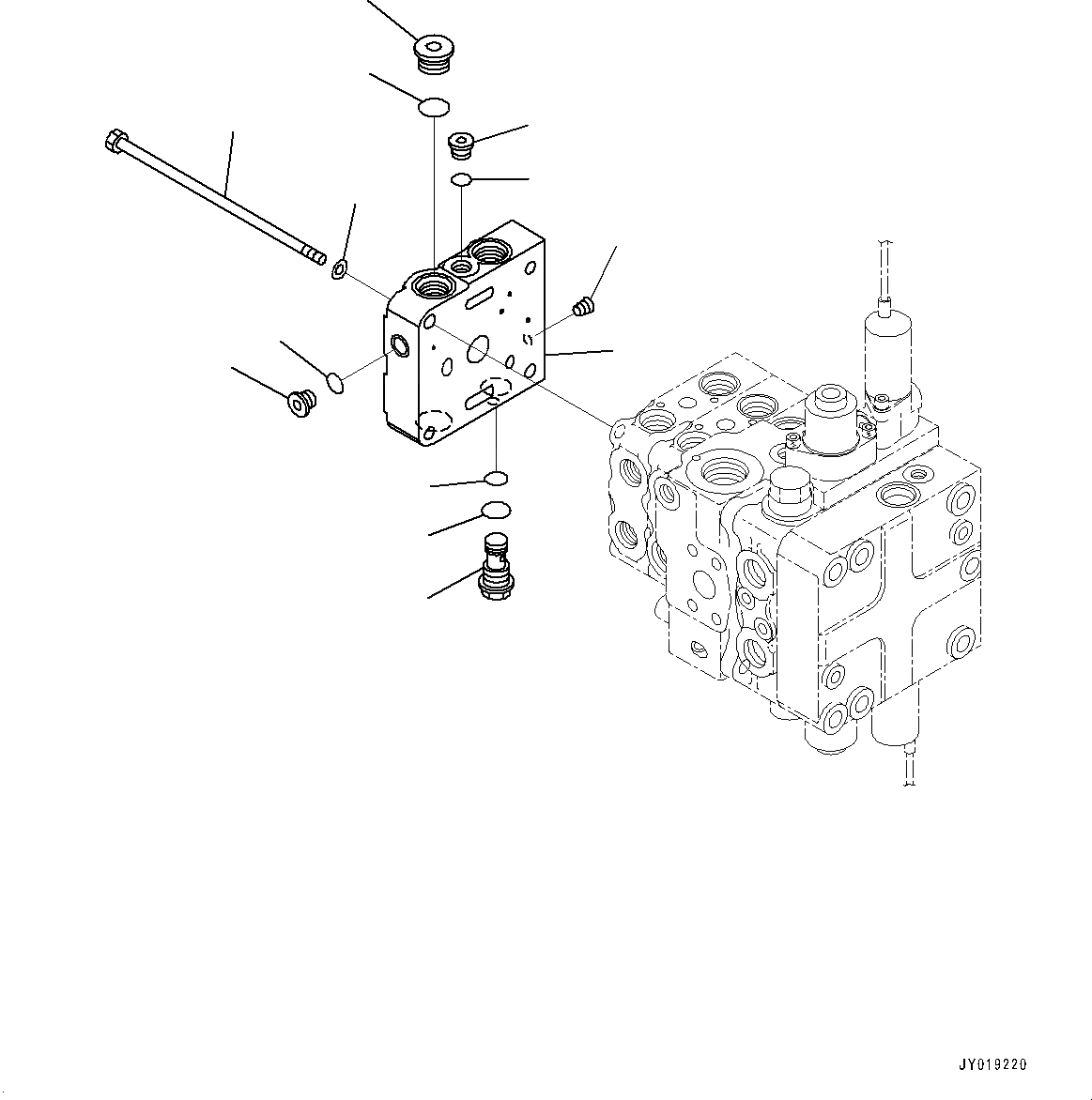 JY019220