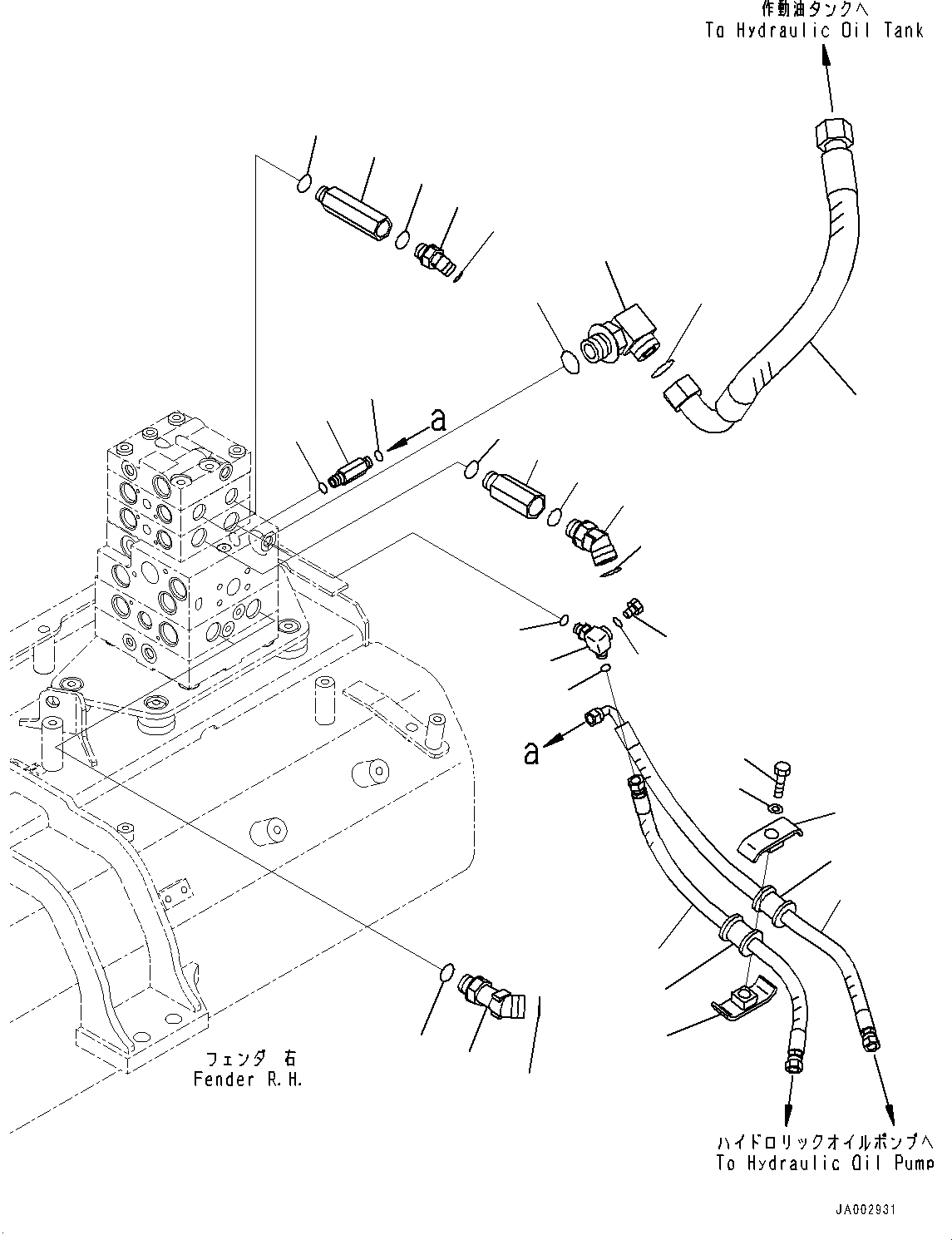 作動油タンクへ
To Hydraulic Oil Tank

a

a

フェンダ 右
Fender R.H.

ハイドロリックオイルポンプへ
To Hydraulic Oil Pump

JA002931