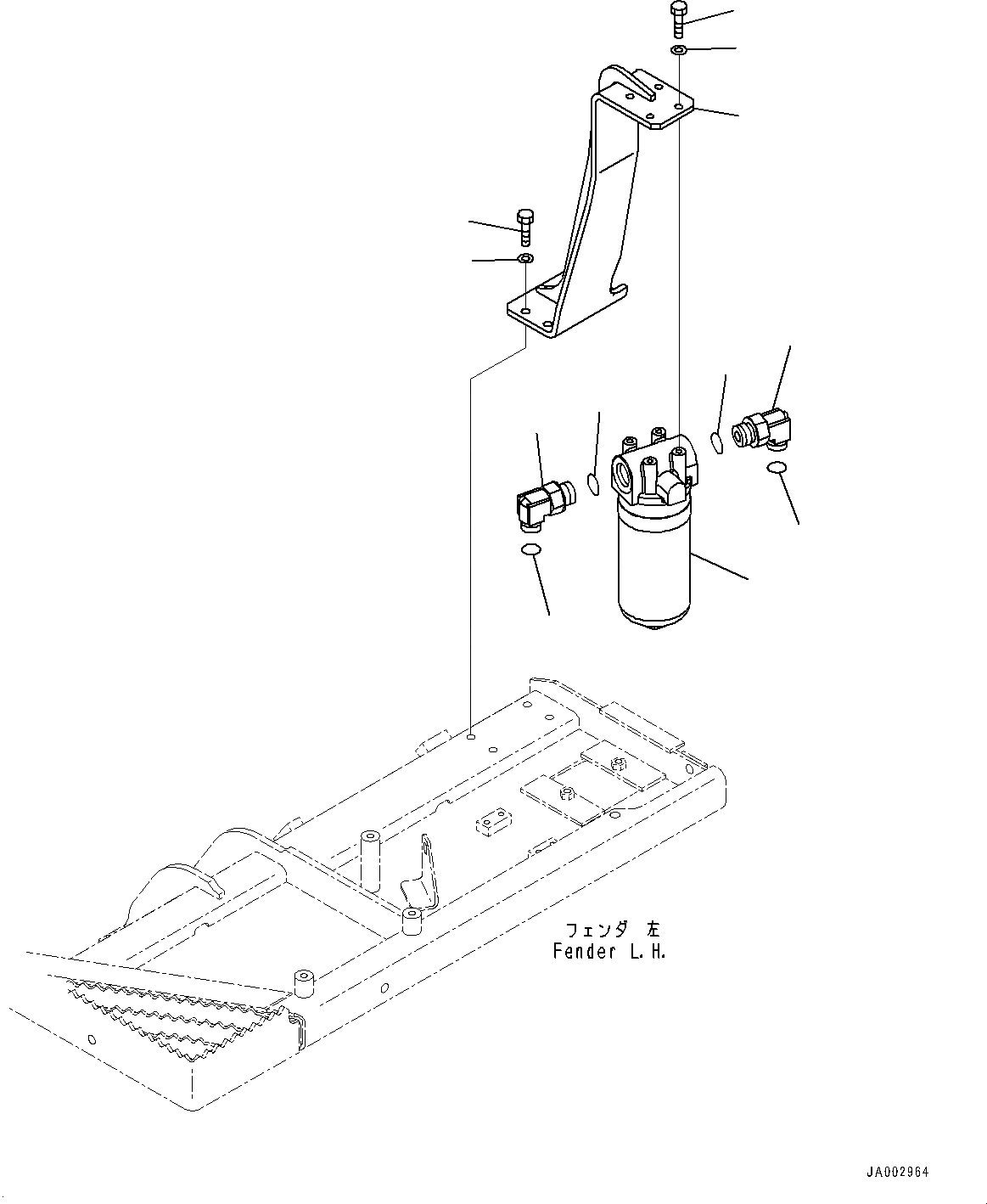 フェンダ 左
Fender L.H.

JA002964