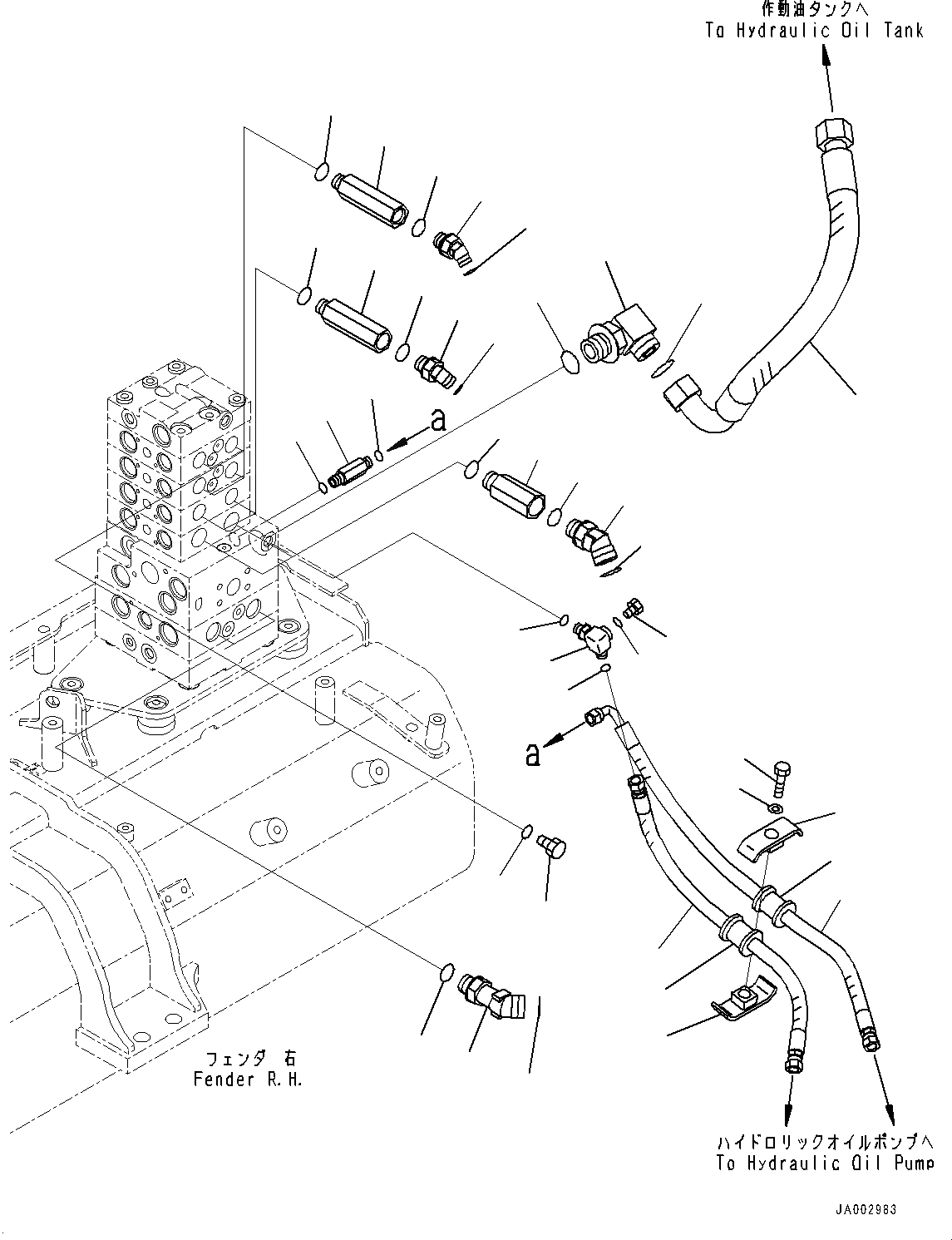 作動油タンクへ
To Hydraulic Oil Tank

a

a

フェンダ 右
Fender R.H.

ハイドロリックオイルポンプへ
To Hydraulic Oil Pump

JA002983