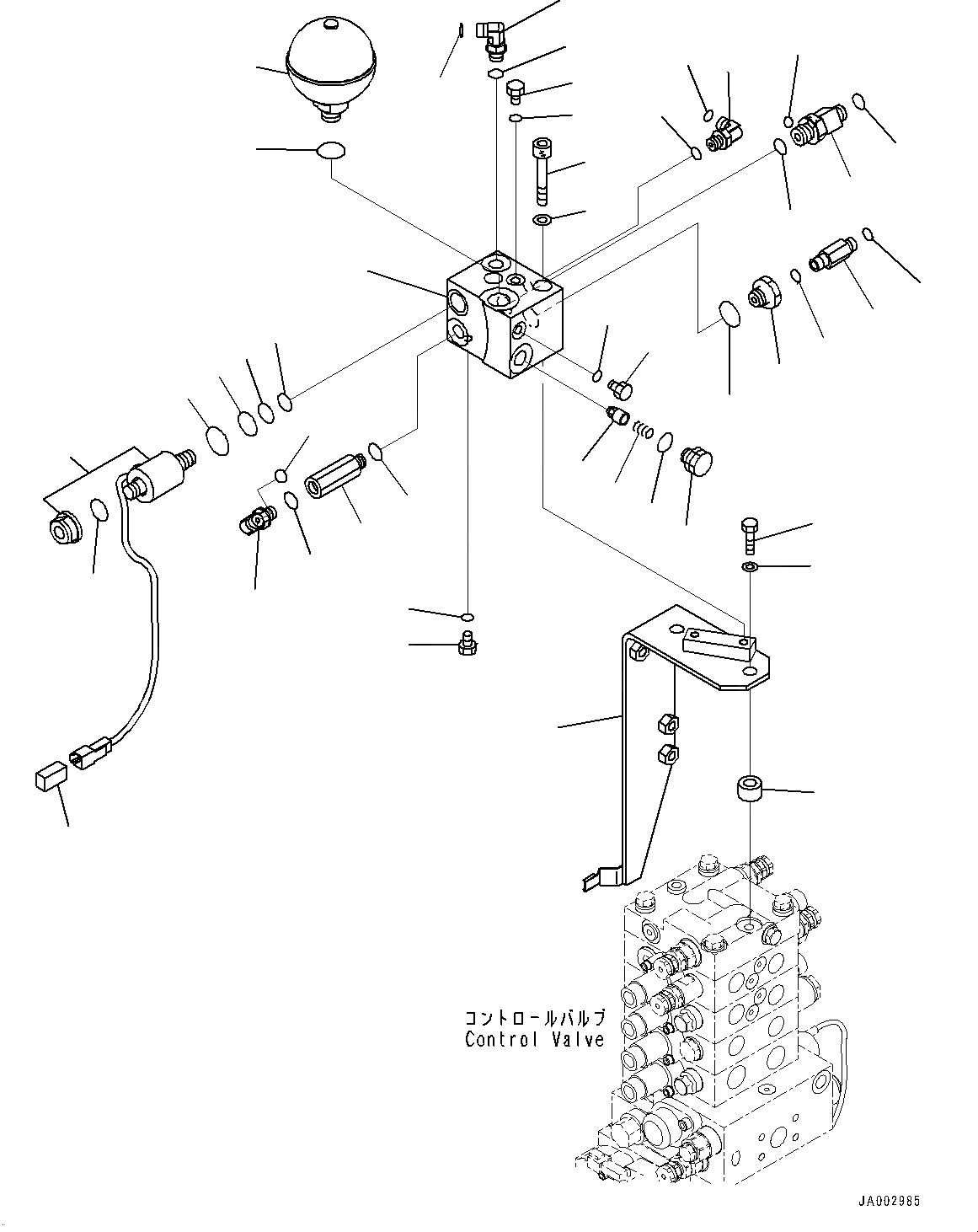 コントロールバルブ
Control Valve

JA002985