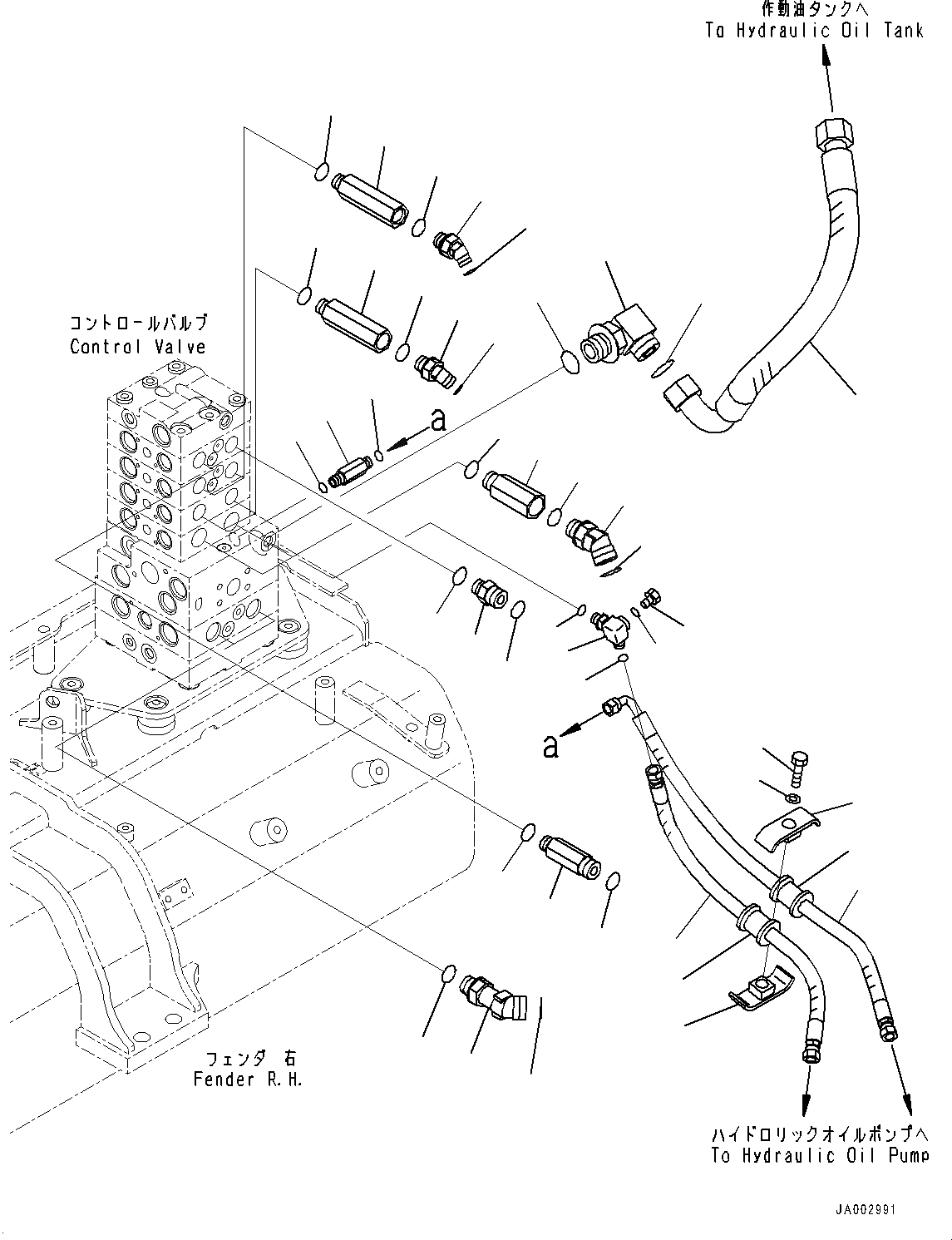 作動油タンクへ
To Hydraulic Oil Tank

コントロールバルブ
Control Valve

a

a

フェンダ 右
Fender R.H.

ハイドロリックオイルポンプへ
To Hydraulic Oil Pump

JA002991