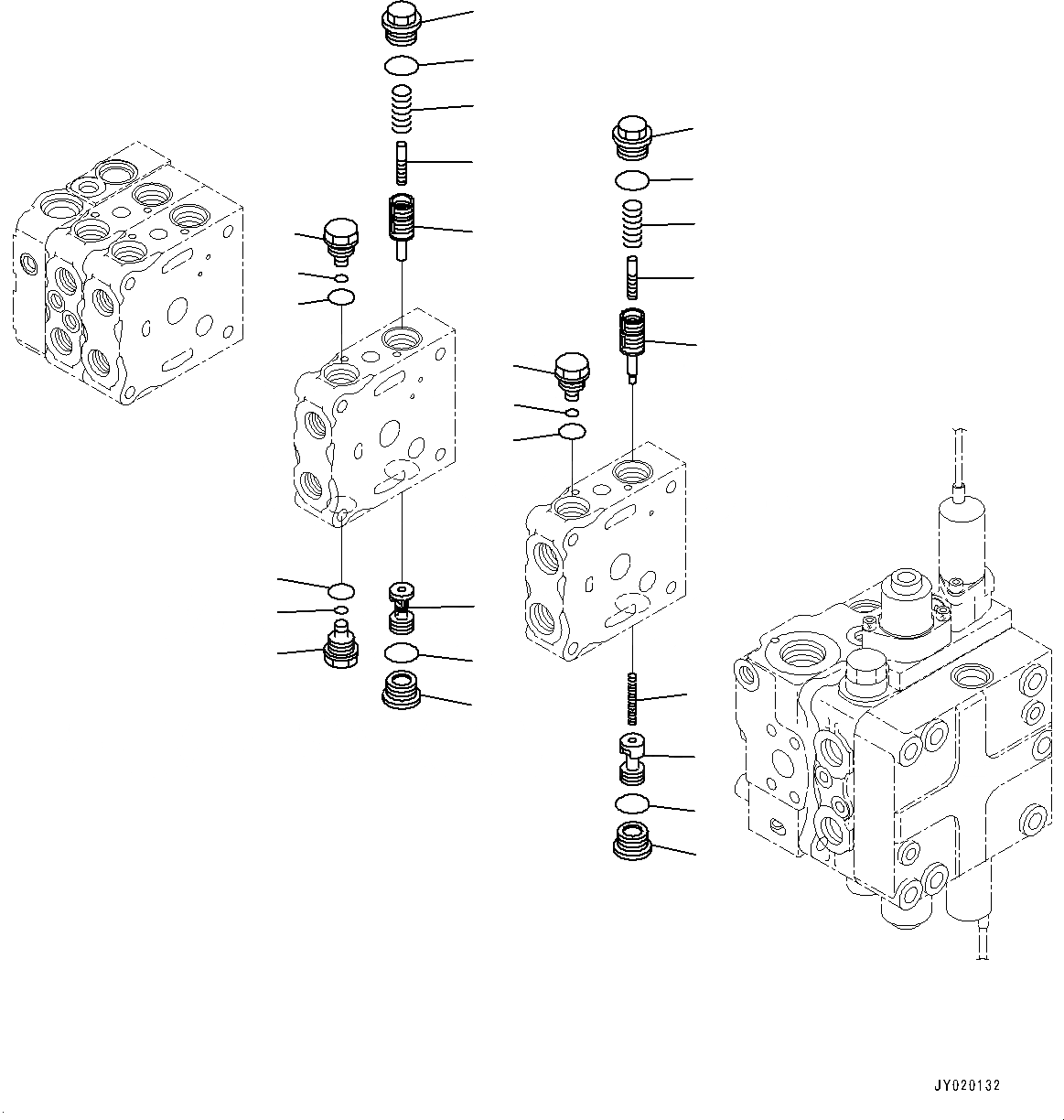 JY020132