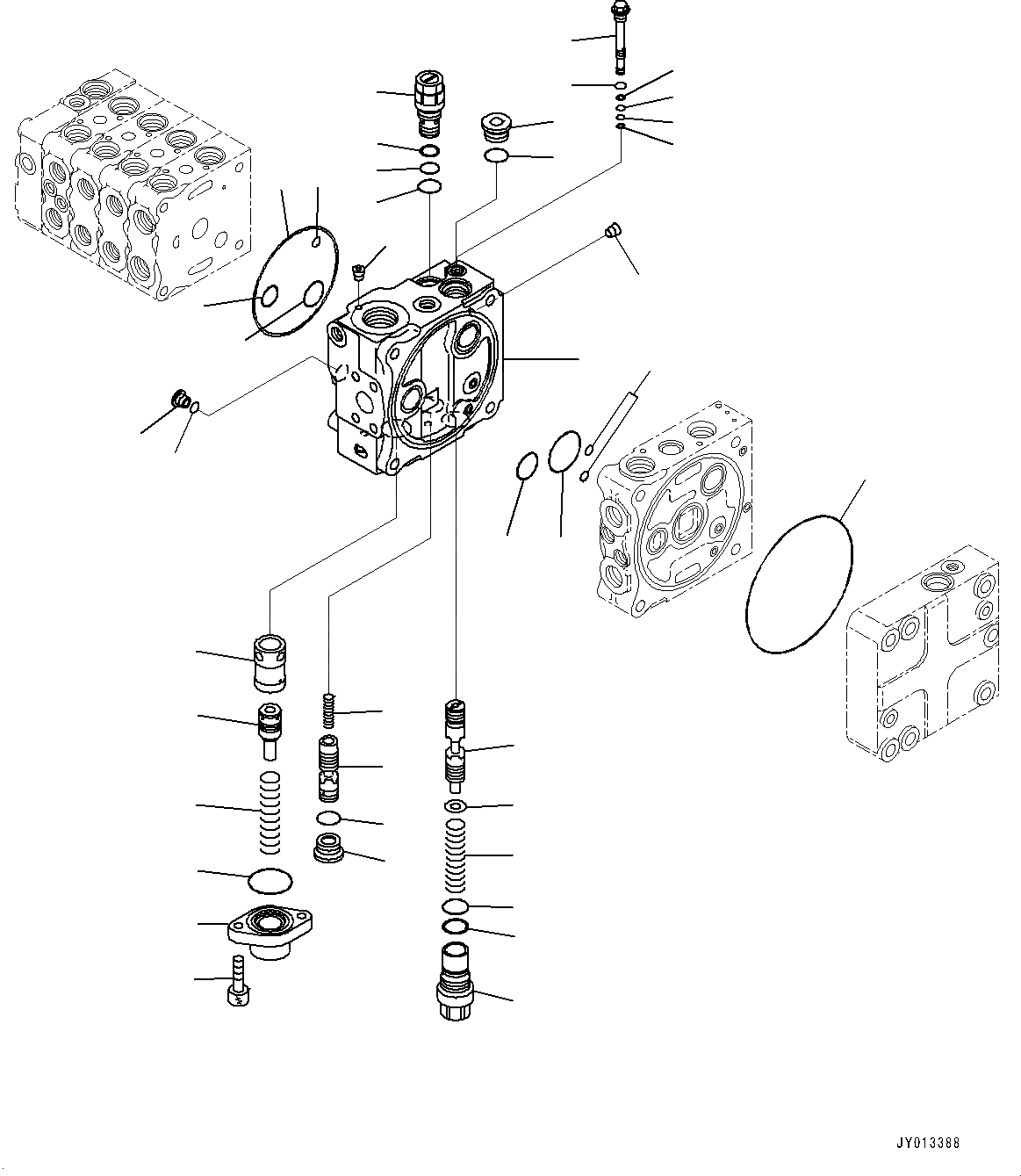 JY013388